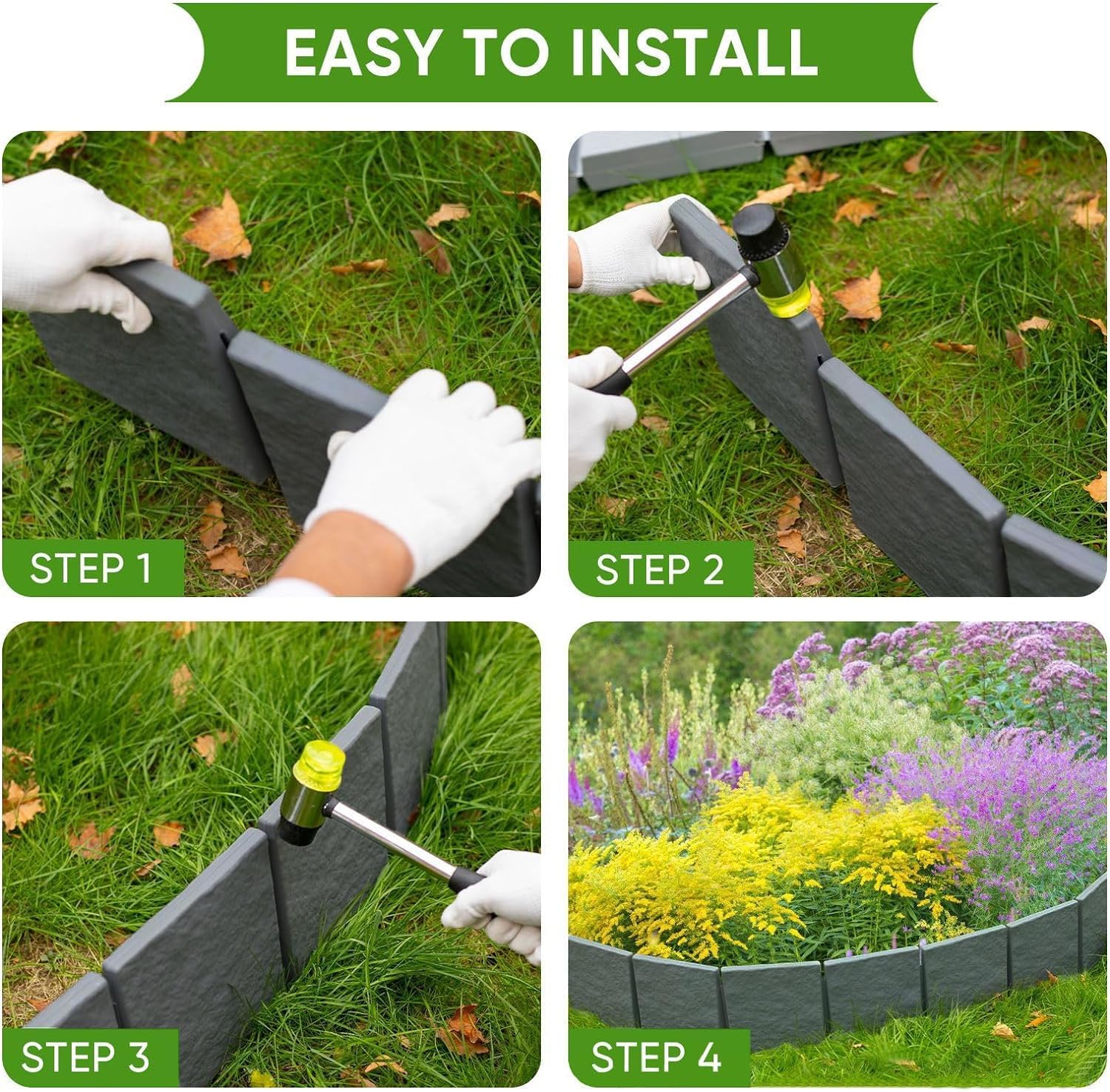 EASY TO INSTALL

STEP 1

STEP 2

STEP 3

STEP 4