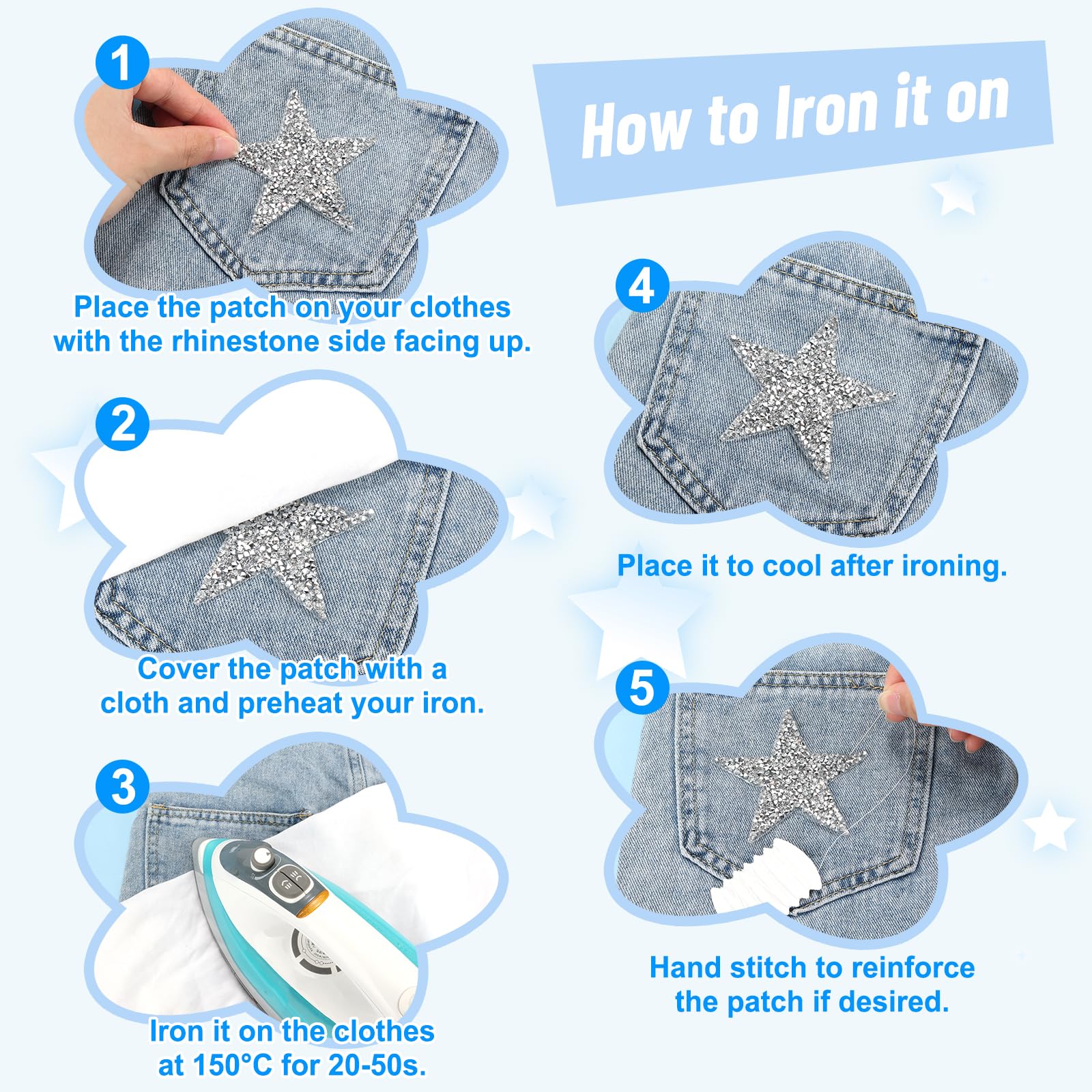 How to Iron it on

1
Place the patch on your clothes with the rhinestone side facing up.

2
Cover the patch with a cloth and preheat your iron.

3
Iron it on the clothes at 150°C for 20-50s.

4
Place it to cool after ironing.

5
Hand stitch to reinforce the patch if desired.