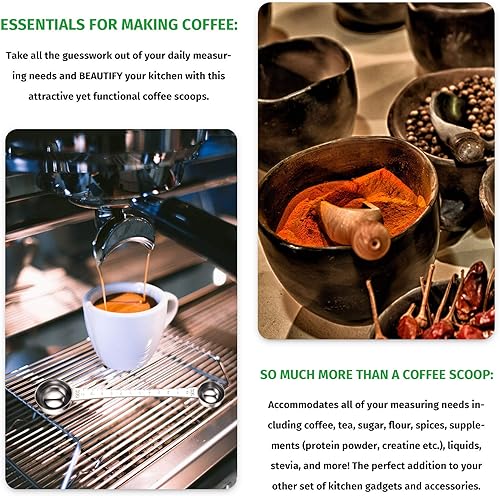 ESSENTIALS FOR MAKING COFFEE:

Take all the guesswork out of your daily measuring needs and BEAUTIFY your kitchen with this attractive yet functional coffee scoops.

SO MUCH MORE THAN A COFFEE SCOOP:

Accommodates all of your measuring needs including coffee, tea, sugar, flour, spices, supplements (protein powder, creatine etc.), liquids, stevia, and more! The perfect addition to your other set of kitchen gadgets and accessories.