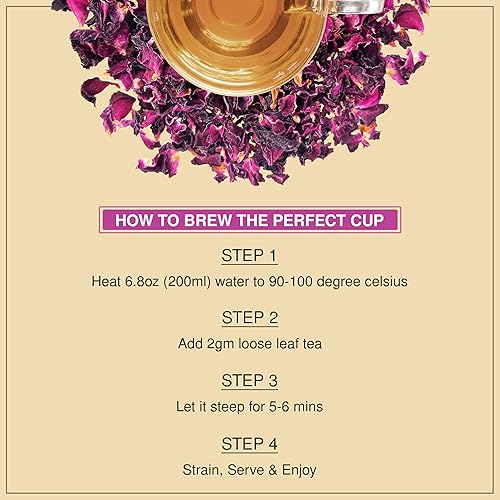 HOW TO BREW THE PERFECT CUP

STEP 1

Heat 6.8oz (200ml) water to 90-100 degree celsius

STEP 2

Add 2gm loose leaf tea

STEP 3

Let it steep for 5-6 mins

STEP 4

Strain, Serve & Enjoy