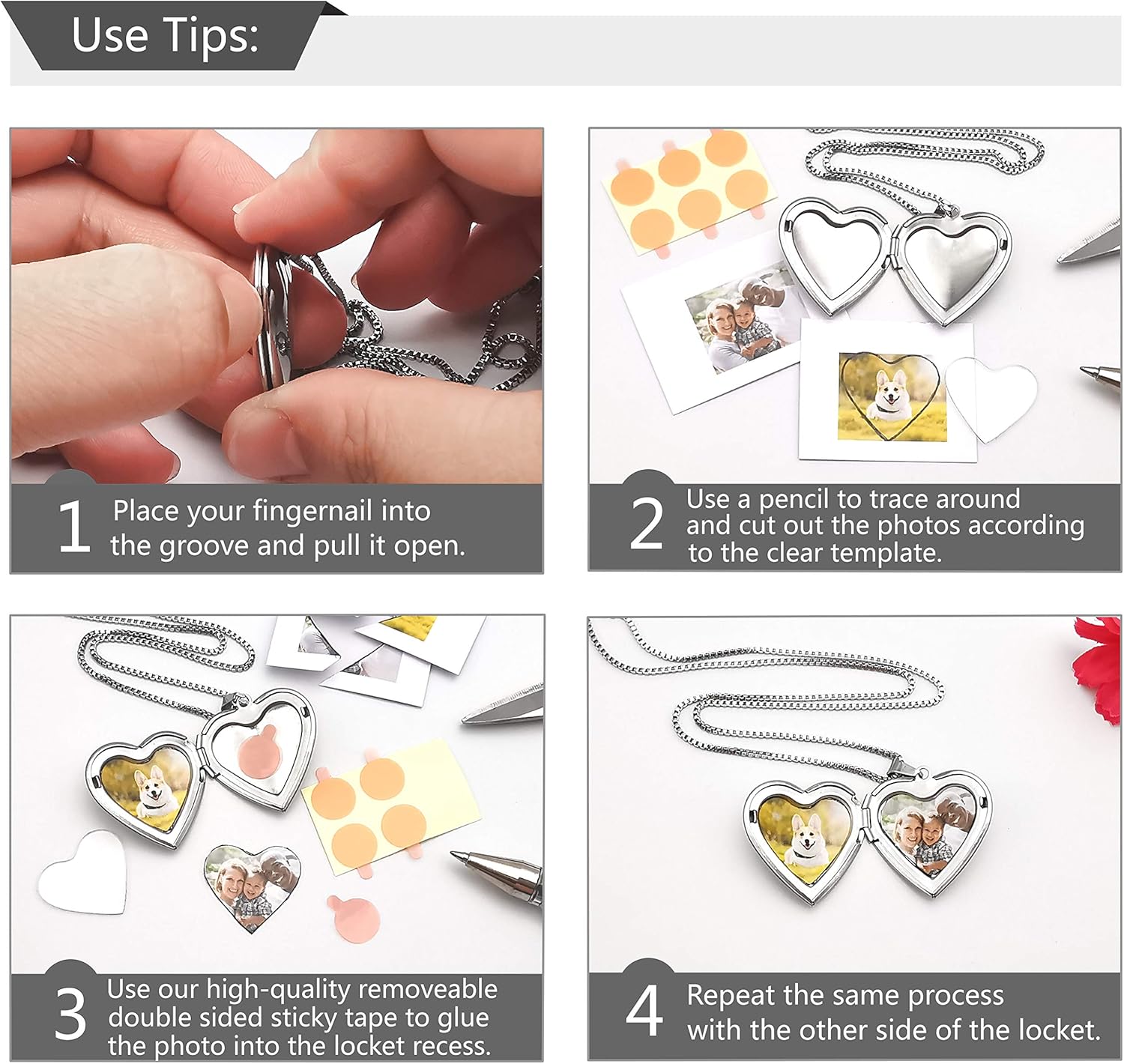 Use Tips:

1 Place your fingernail into the groove and pull it open.

2 Use a pencil to trace around and cut out the photos according to the clear template.

3 Use our high-quality removeable double sided sticky tape to glue the photo into the locket recess.

4 Repeat the same process with the other side of the locket.