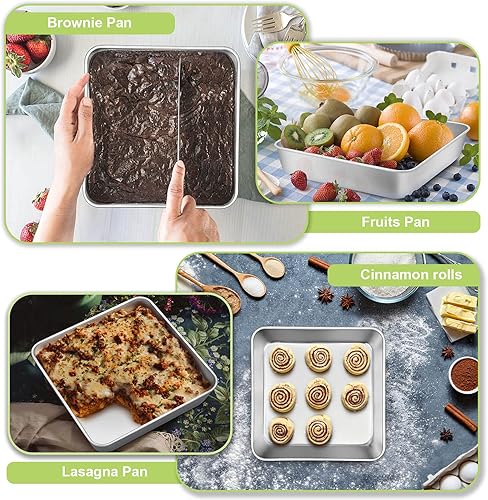 Brownie Pan

Fruits Pan

Cinnamon rolls

Lasagna Pan