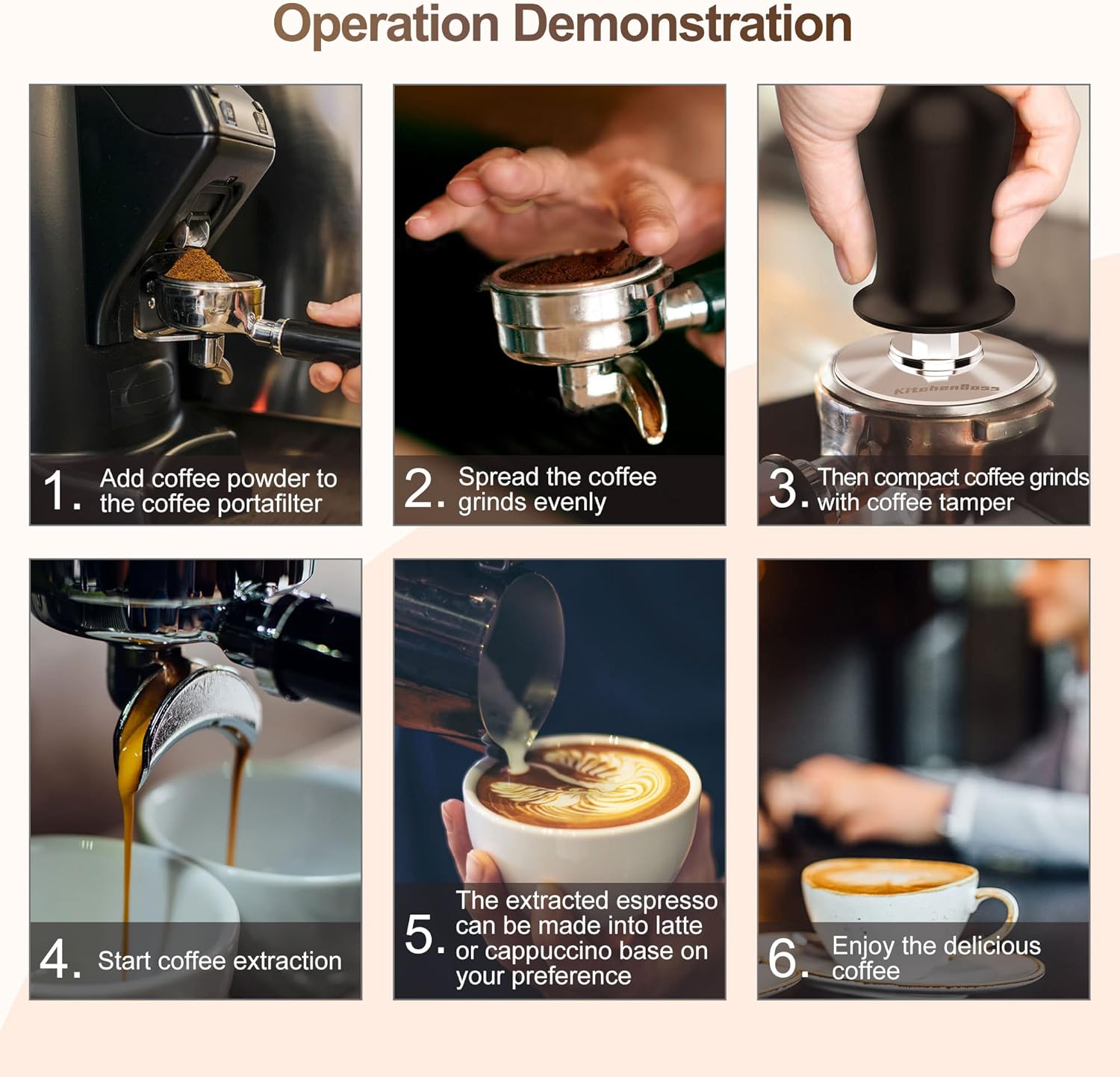 Operation Demonstration

1. Add coffee powder to the coffee portafilter

2. Spread the coffee grinds evenly

KitchenBoss

3. Then compact coffee grinds with coffee tamper

4. Start coffee extraction

5. The extracted espresso can be made into latte or cappuccino base on your preference

6. Enjoy the delicious coffee