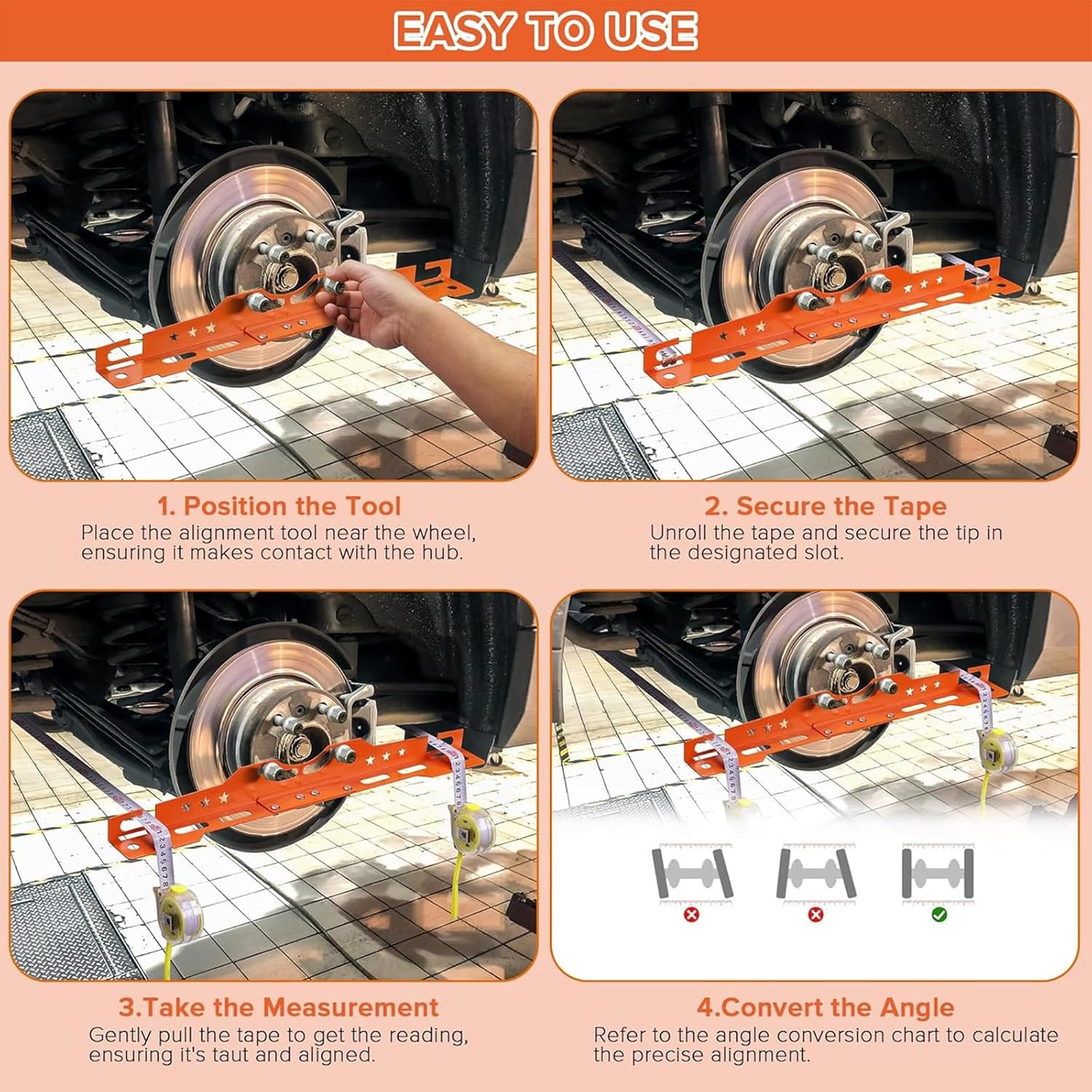 EASY TO USE

1. Position the Tool
Place the alignment tool near the wheel, ensuring it makes contact with the hub.

2. Secure the Tape
Unroll the tape and secure the tip in the designated slot.

3.Take the Measurement
Gently pull the tape to get the reading, ensuring it's taut and aligned.

4.Convert the Angle
Refer to the angle conversion chart to calculate the precise alignment.