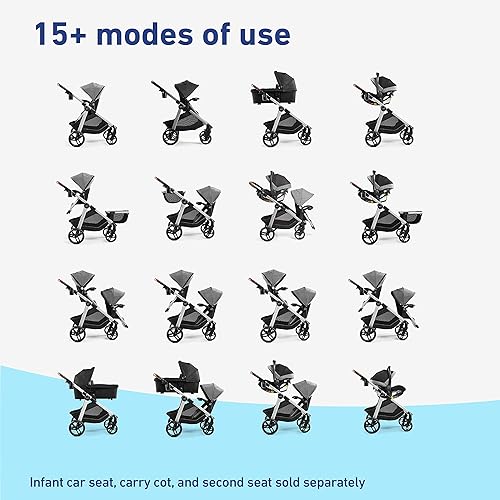 15+ modes of use

Infant car seat, carry cot, and second seat sold separately