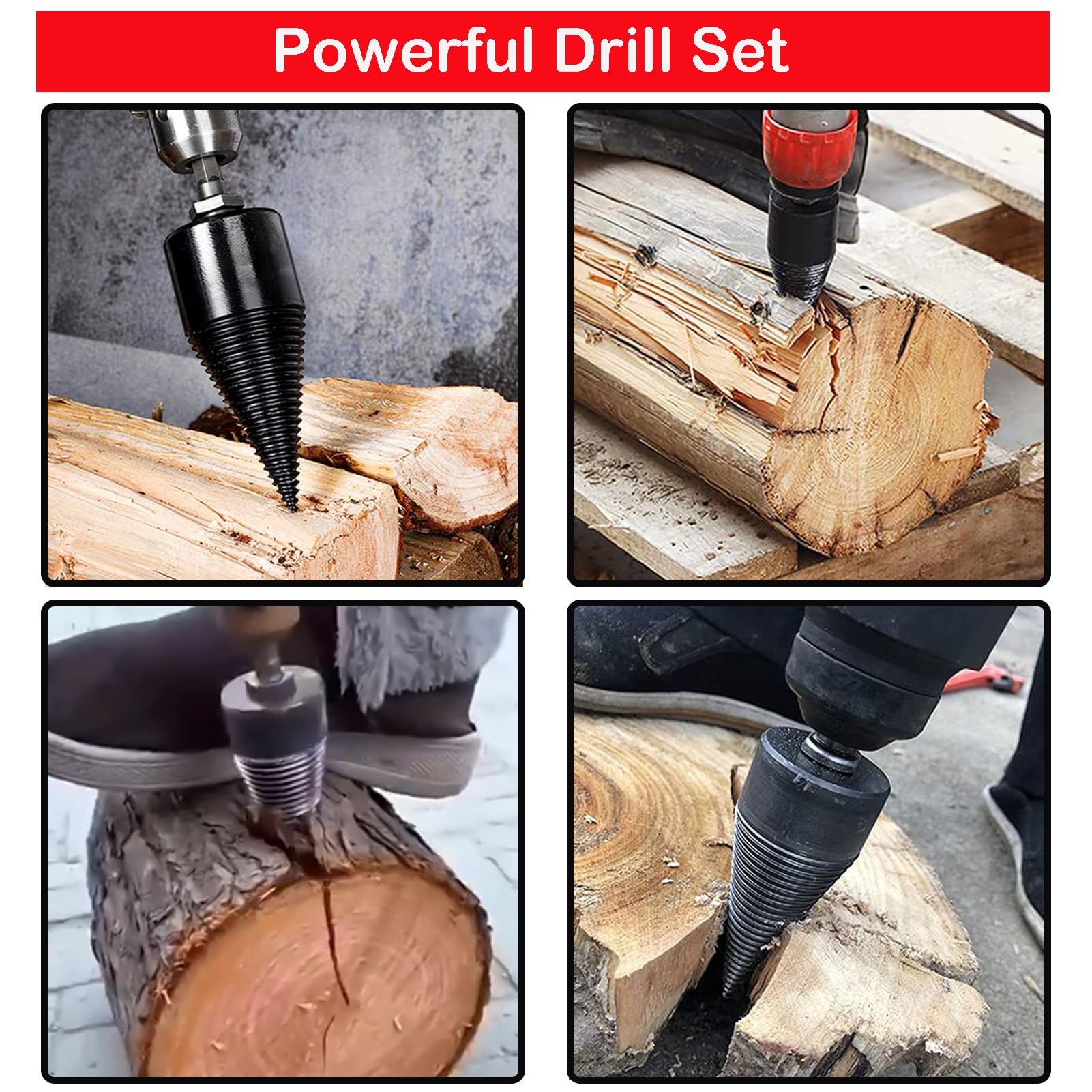 Powerful Drill Set