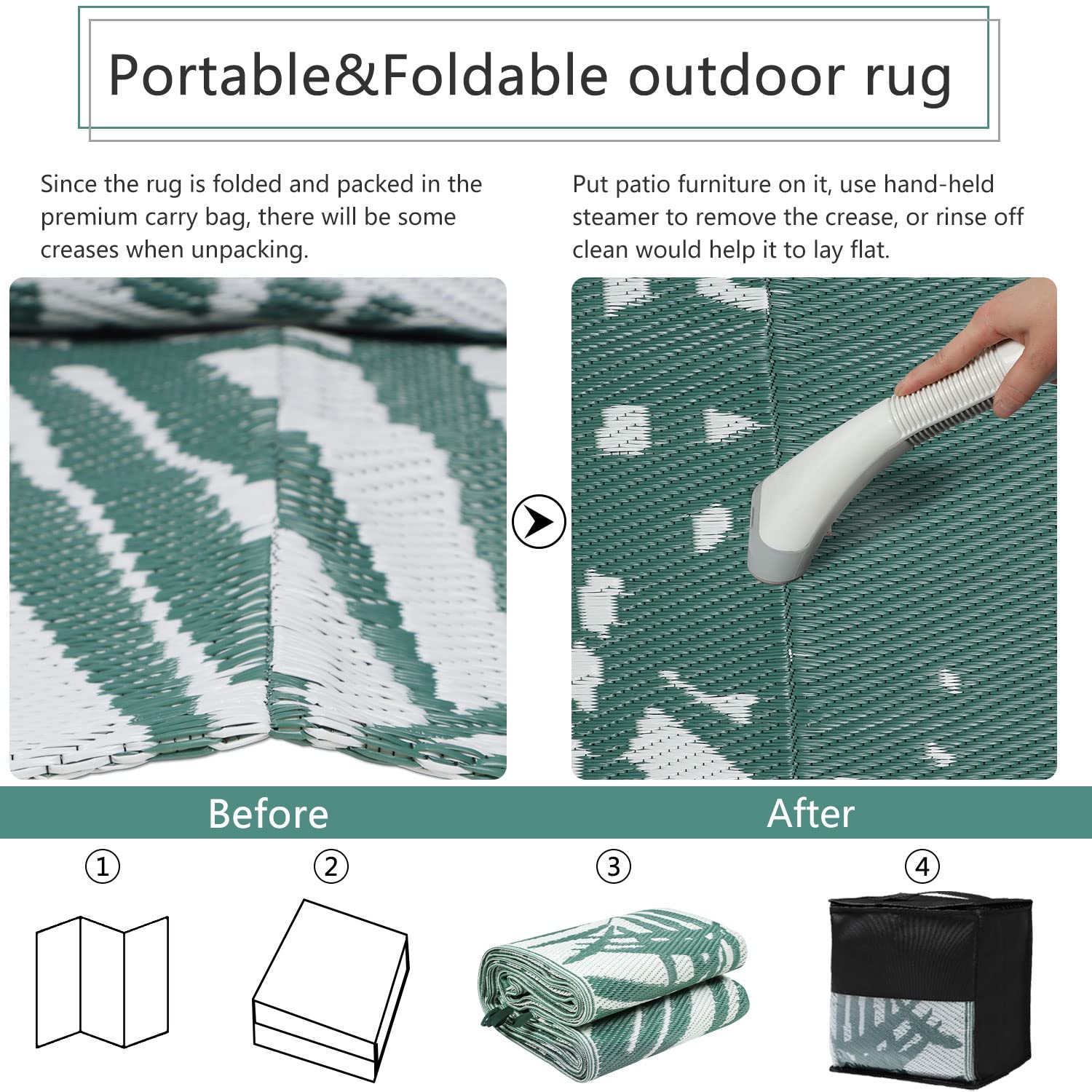 Portable&Foldable outdoor rug

Since the rug is folded and packed in the premium carry bag, there will be some creases when unpacking.

Put patio furniture on it, use hand-held steamer to remove the crease, or rinse off clean would help it to lay flat.

Before

After

①

②

③

④