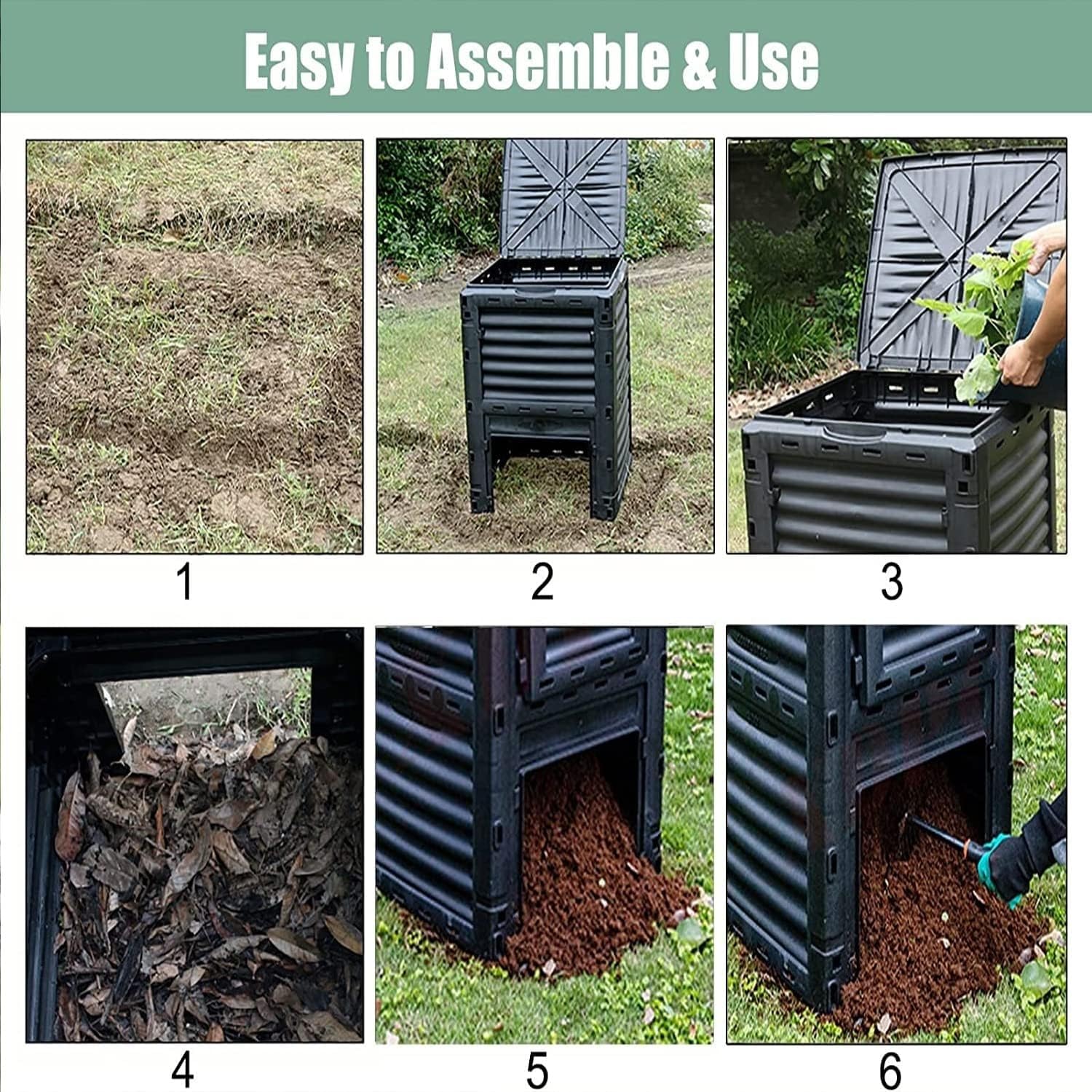 Easy to Assemble & Use

1

2

3

4

5

6