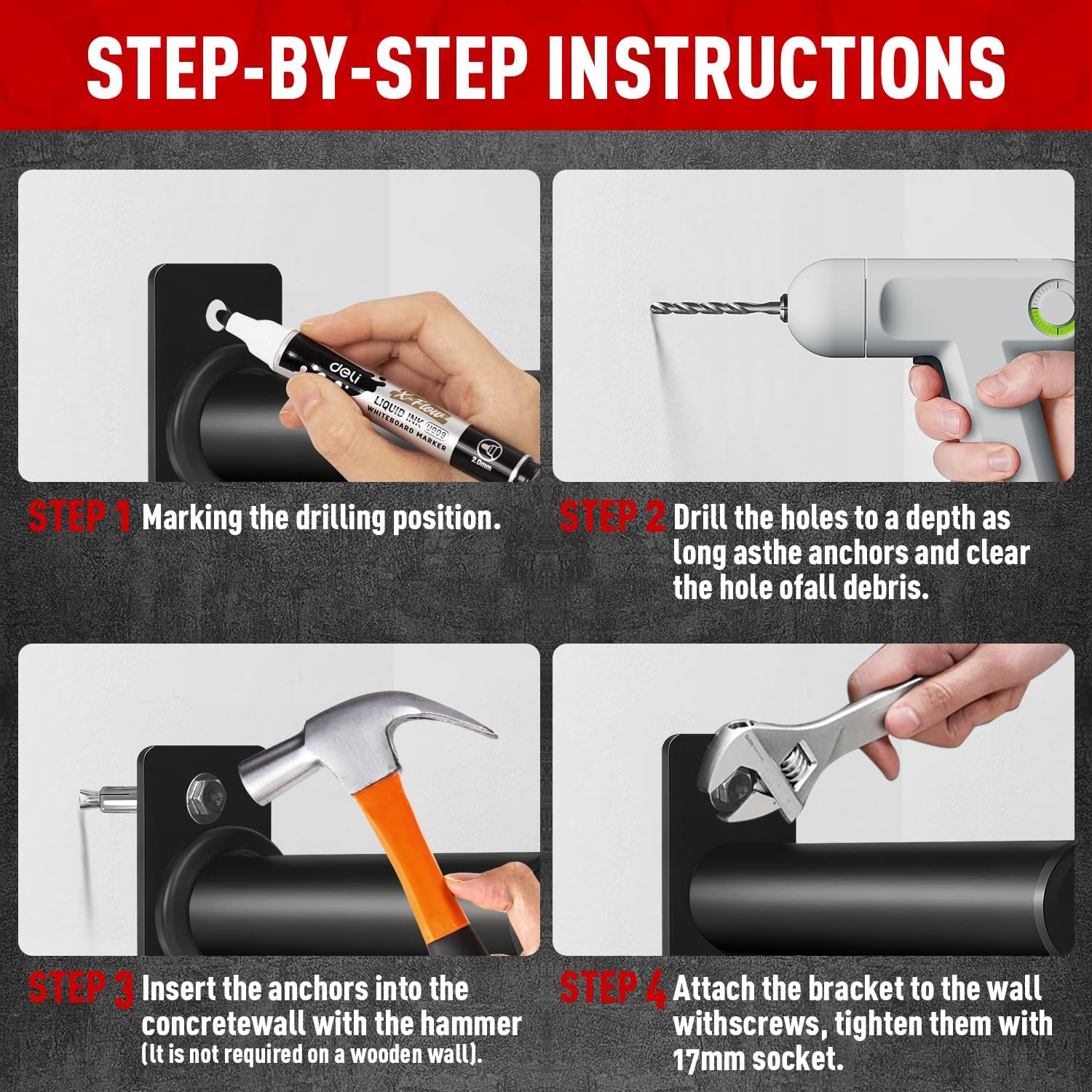 STEP-BY-STEP INSTRUCTIONS

deli
X-Flow
LIQUID INK U009
WHITEBOARD MARKER
2.0mm

STEP 1 Marking the drilling position.

STEP 2 Drill the holes to a depth as long asthe anchors and clear the hole ofall debris.

STEP 3 Insert the anchors into the concretewall with the hammer (It is not required on a wooden wall).

STEP 4 Attach the bracket to the wall withscrews, tighten them with 17mm socket.