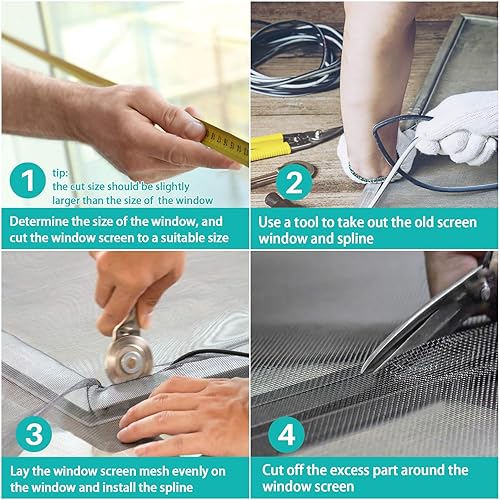 1
tip:
the cut size should be slightly larger than the size of the window

Determine the size of the window, and cut the window screen to a suitable size

2
Use a tool to take out the old screen window and spline

3
Lay the window screen mesh evenly on the window and install the spline

4
Cut off the excess part around the window screen