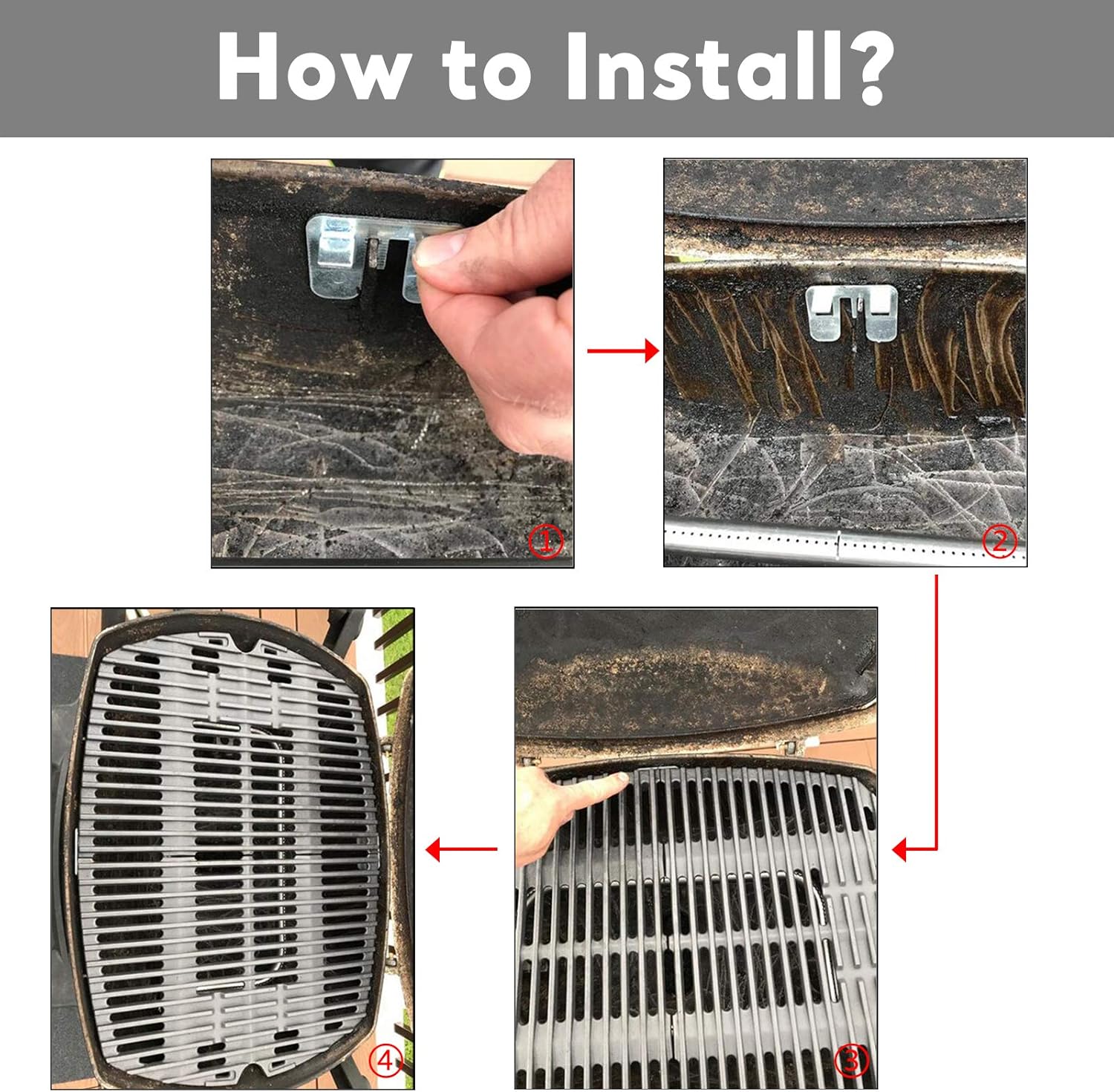 How to Install?

①

②

③

④