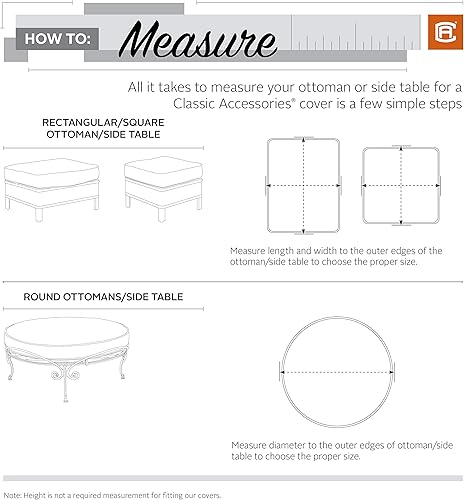 HOW TO: Measure

All it takes to measure your ottoman or side table for a Classic Accessories® cover is a few simple steps

RECTANGULAR/SQUARE OTTOMAN/SIDE TABLE

Measure length and width to the outer edges of the ottoman/side table to choose the proper size.

ROUND OTTOMANS/SIDE TABLE

Measure diameter to the outer edges of ottoman/side table to choose the proper size.

Note: Height is not a required measurement for fitting our covers.