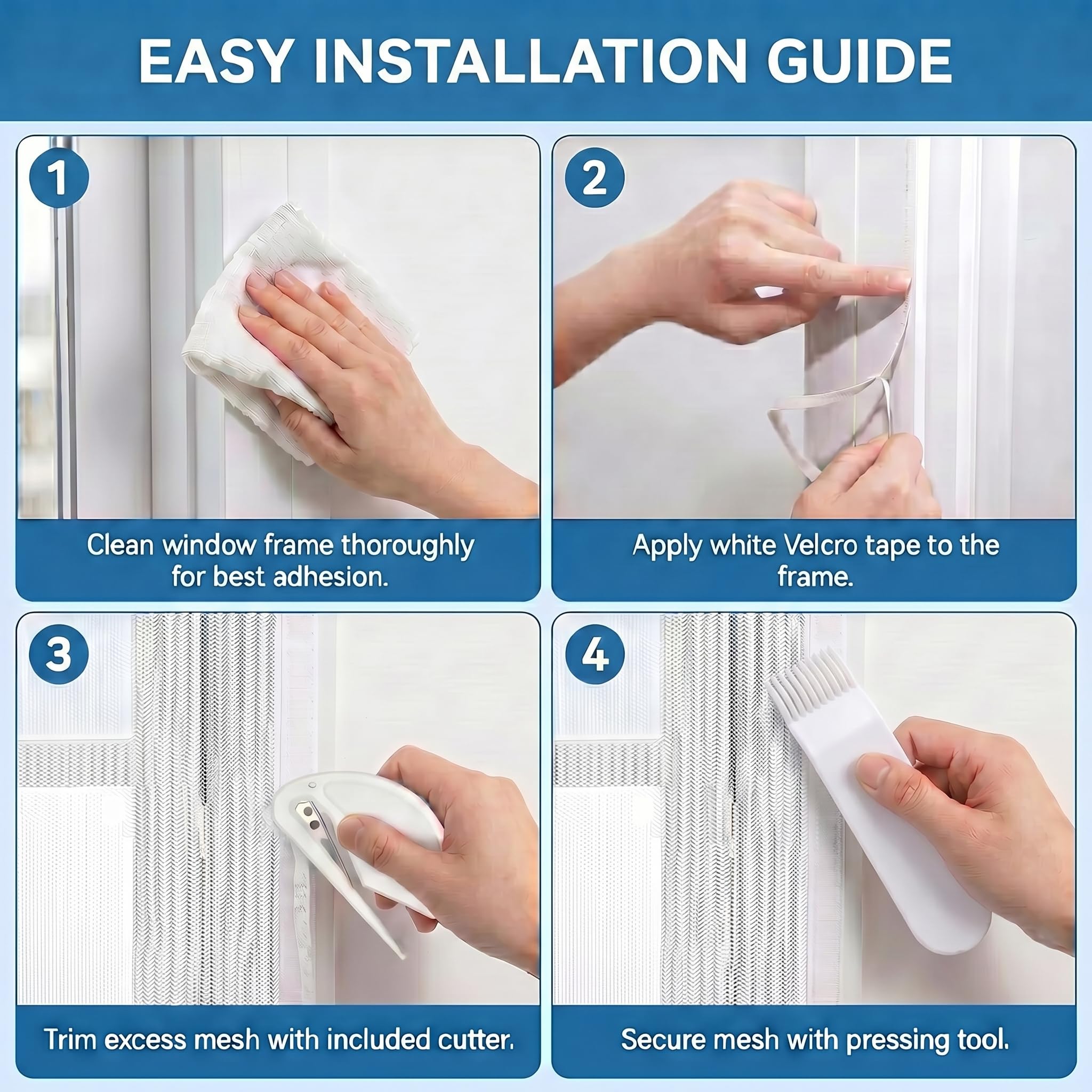 EASY INSTALLATION GUIDE

1

Clean window frame thoroughly for best adhesion.

2

Apply white Velcro tape to the frame.

3

Trim excess mesh with included cutter.

4

Secure mesh with pressing tool.