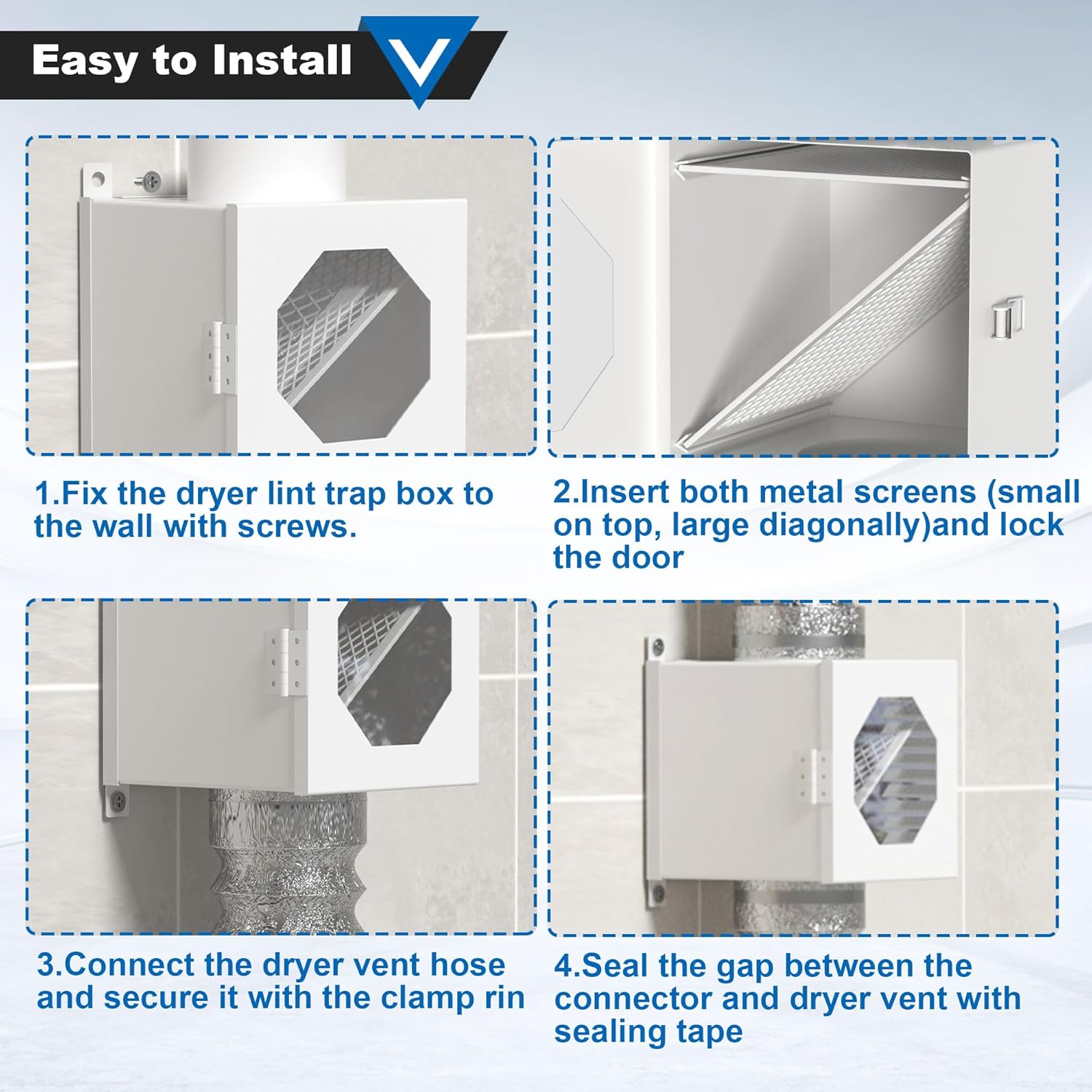 Easy to Install

1.Fix the dryer lint trap box to the wall with screws.

2.Insert both metal screens (small on top, large diagonally)and lock the door

3.Connect the dryer vent hose and secure it with the clamp rin

4.Seal the gap between the connector and dryer vent with sealing tape