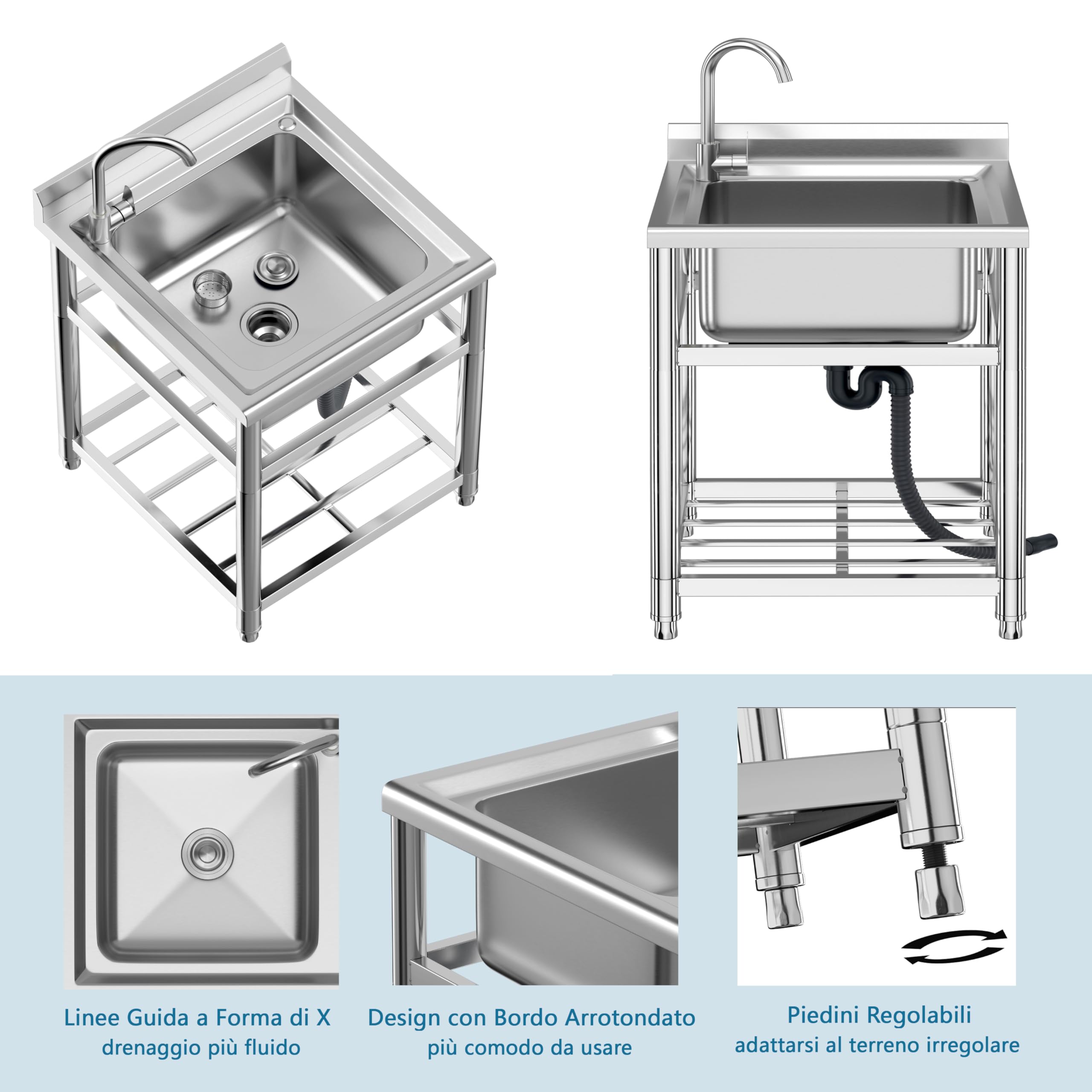 Linee Guida a Forma di X
drenaggio più fluido

Design con Bordo Arrotondato
più comodo da usare

Piedini Regolabili
adattarsi al terreno irregolare