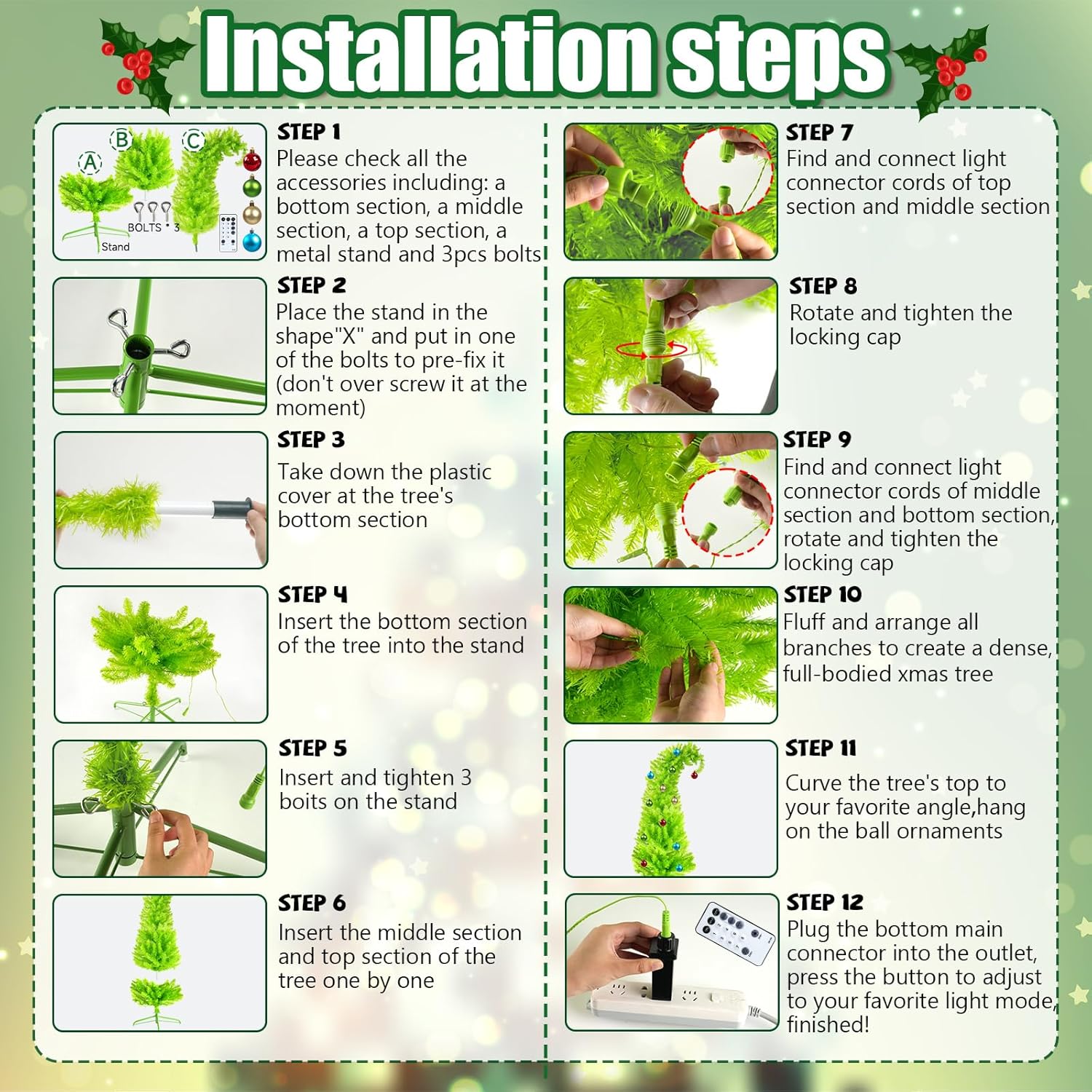 Installation steps

A B C BOLTS * 3 Stand

STEP 1
Please check all the accessories including: a bottom section, a middle section, a top section, a metal stand and 3pcs bolts

STEP 2
Place the stand in the shape"X" and put in one of the bolts to pre-fix it (don't over screw it at the moment)

STEP 3
Take down the plastic cover at the tree's bottom section

STEP 4
Insert the bottom section of the tree into the stand

STEP 5
Insert and tighten 3 boits on the stand

STEP 6
Insert the middle section and top section of the tree one by one

STEP 7
Find and connect light connector cords of top section and middle section

STEP 8
Rotate and tighten the locking cap

STEP 9
Find and connect light connector cords of middle section and bottom section, rotate and tighten the locking cap

STEP 10
Fluff and arrange all branches to create a dense, full-bodied xmas tree

STEP 11
Curve the tree's top to your favorite angle,hang on the ball ornaments

STEP 12
Plug the bottom main connector into the outlet, press the button to adjust to your favorite light mode, finished!