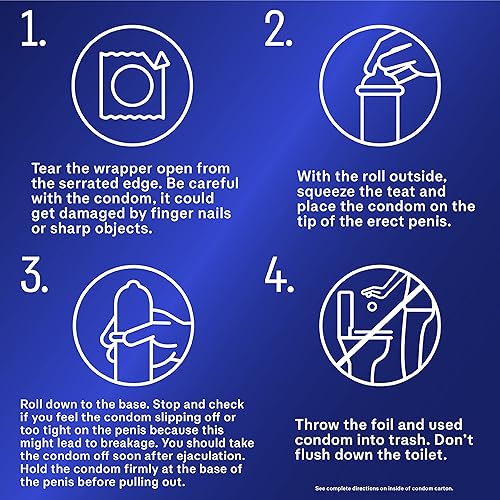 1.

Tear the wrapper open from the serrated edge. Be careful with the condom, it could get damaged by finger nails or sharp objects.

2.

With the roll outside, squeeze the teat and place the condom on the tip of the erect penis.

3.

Roll down to the base. Stop and check if you feel the condom slipping off or too tight on the penis because this might lead to breakage. You should take the condom off soon after ejaculation. Hold the condom firmly at the base of the penis before pulling out.

4.

Throw the foil and used condom into trash. Don't flush down the toilet.

See complete directions on inside of condom carton.