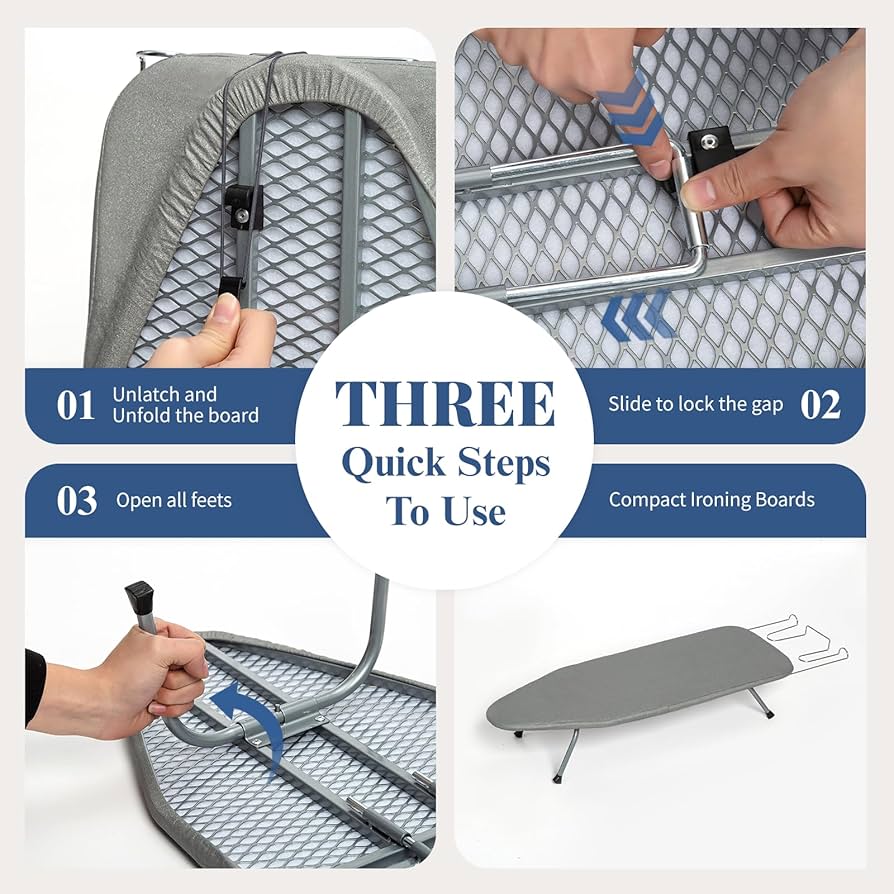 01 Unlatch and Unfold the board

THREE
Quick Steps
To Use

Slide to lock the gap 02

03 Open all feets

Compact Ironing Boards