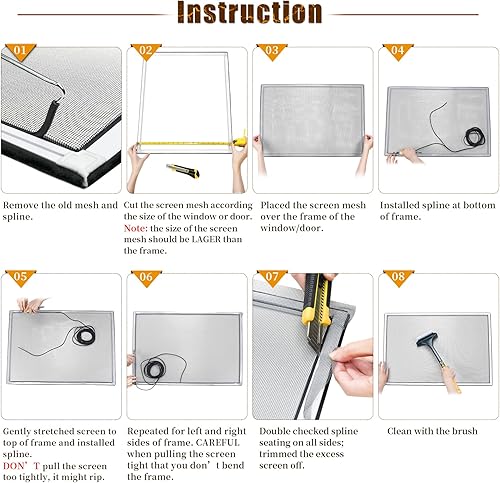 Instruction

01
Remove the old mesh and spline.

02
Cut the screen mesh according the size of the window or door. Note: the size of the screen mesh should be LAGER than the frame.

03
Placed the screen mesh over the frame of the window/door.

04
Installed spline at bottom of frame.

05
Gently stretched screen to top of frame and installed spline. DON’T pull the screen too tightly, it might rip.

06
Repeated for left and right sides of frame. CAREFUL when pulling the screen tight that you don’t bend the frame.

07
Double checked spline seating on all sides; trimmed the excess screen off.

08
Clean with the brush