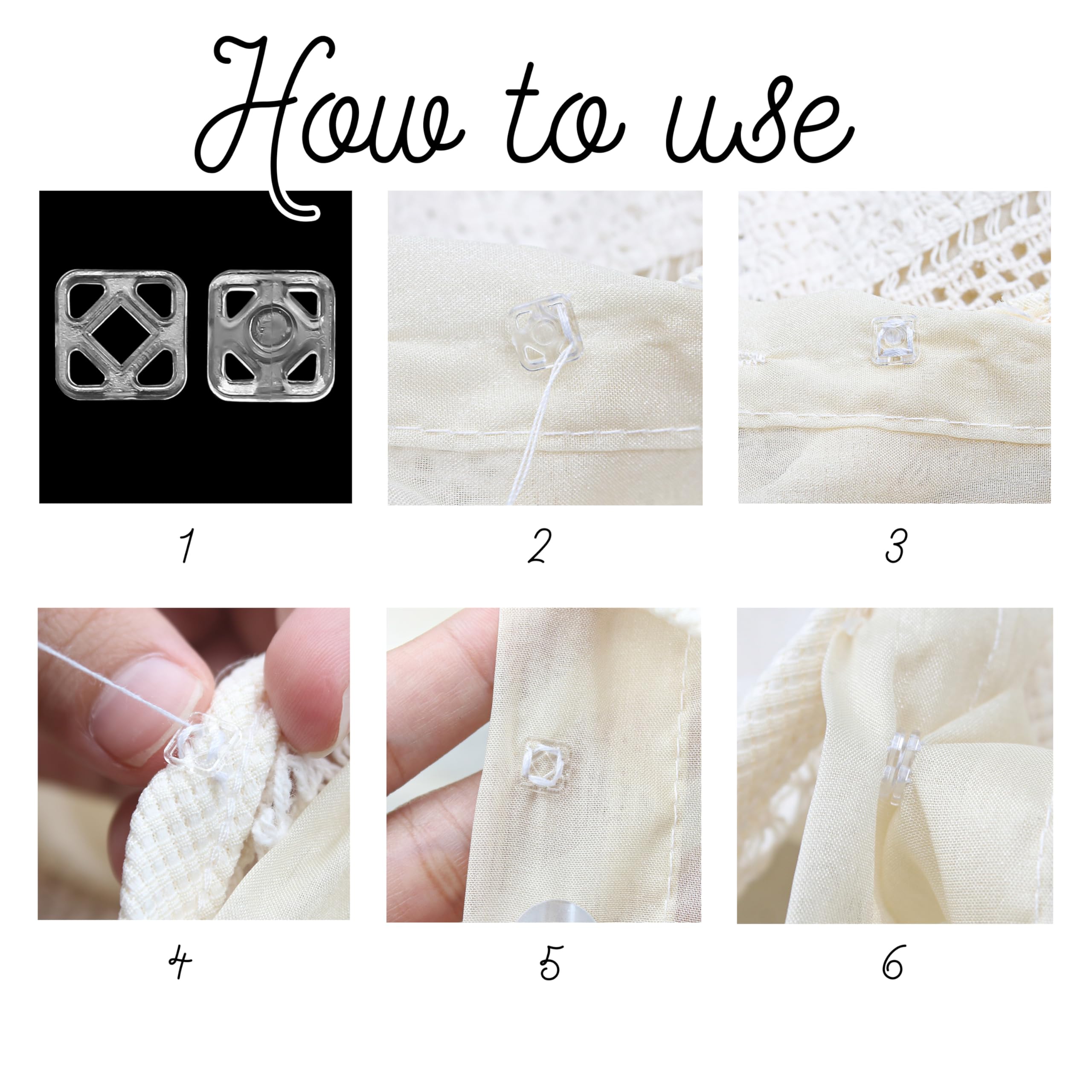 How to use

1

2

3

4

5

6