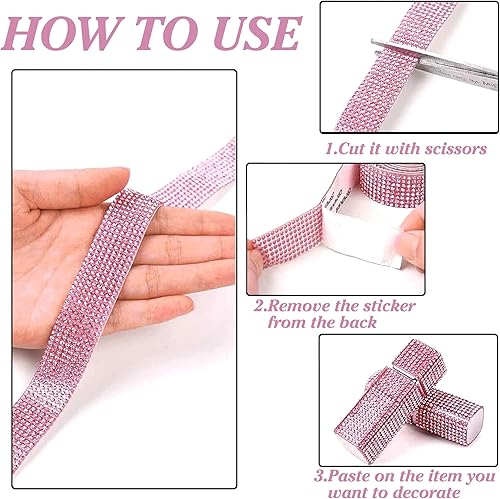 HOW TO USE

1.Cut it with scissors

2.Remove the sticker from the back

3.Paste on the item you want to decorate