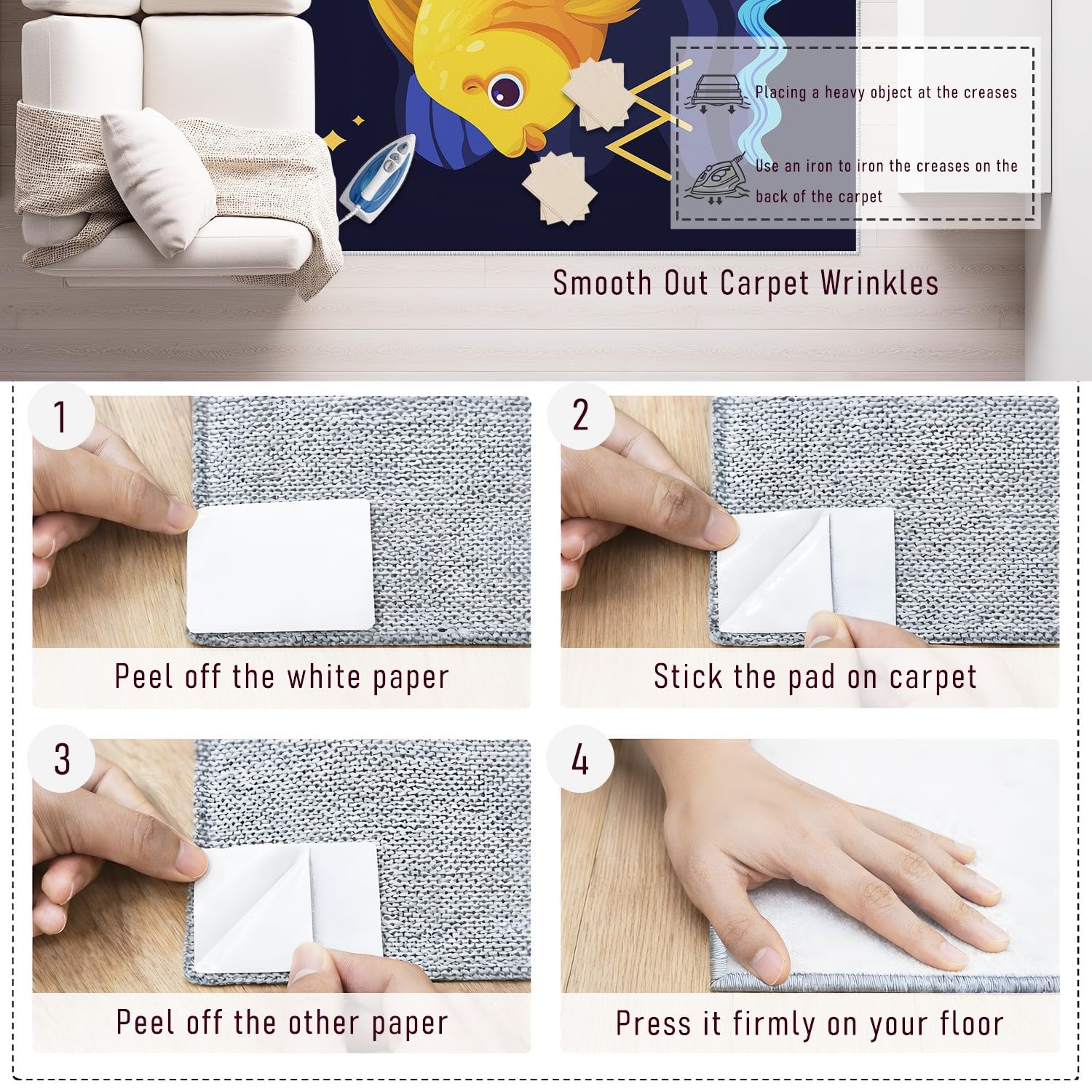 Placing a heavy object at the creases

Use an iron to iron the creases on the back of the carpet

Smooth Out Carpet Wrinkles

1

Peel off the white paper

2

Stick the pad on carpet

3

Peel off the other paper

4

Press it firmly on your floor