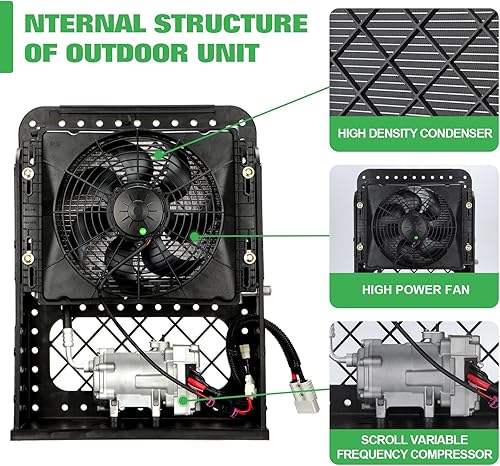 NTERNAL STRUCTURE OF OUTDOOR UNIT

HIGH DENSITY CONDENSER

HIGH POWER FAN

SCROLL VARIABLE FREQUENCY COMPRESSOR