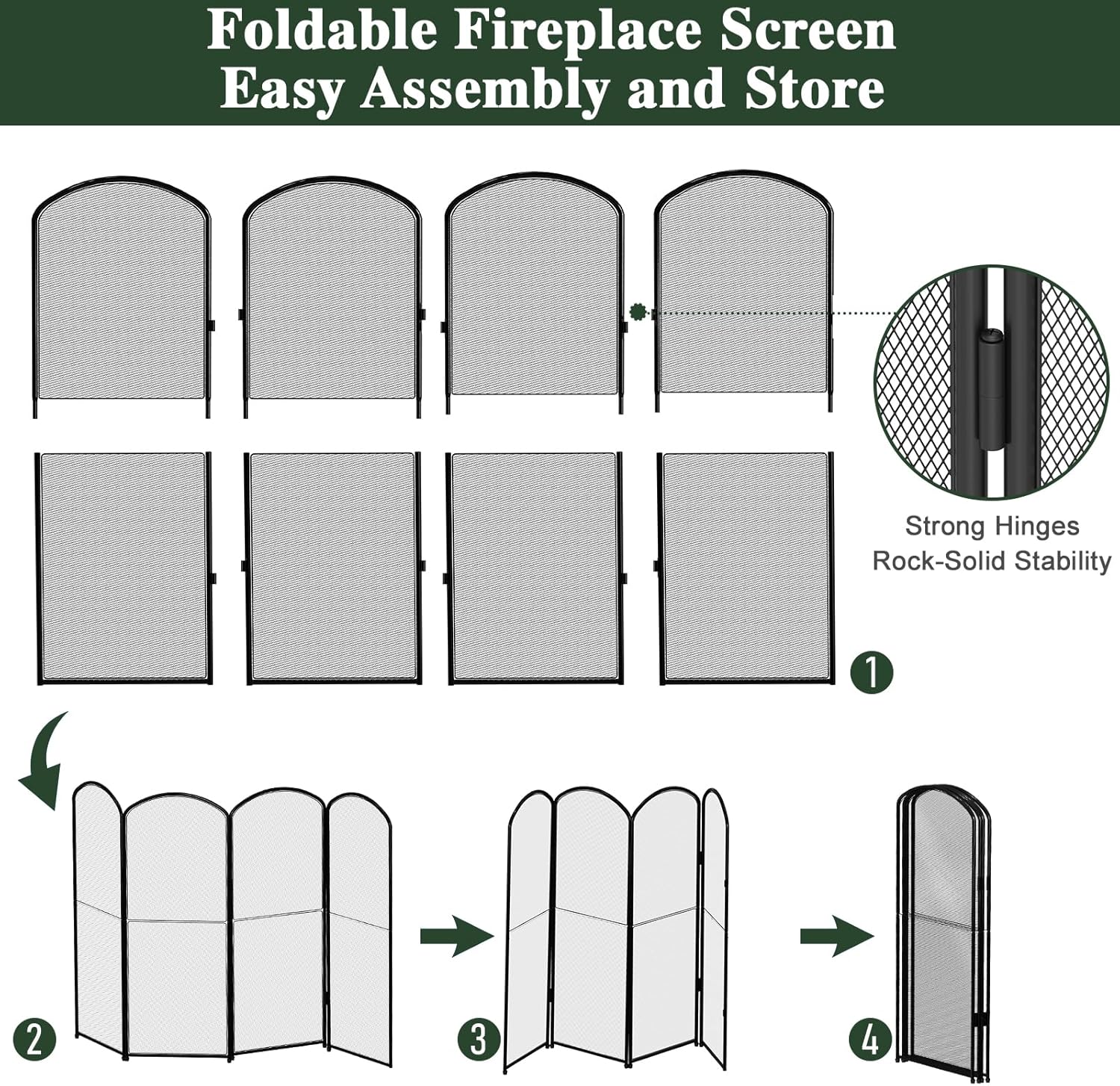 Foldable Fireplace Screen
Easy Assembly and Store

Strong Hinges
Rock-Solid Stability

1

2

3

4