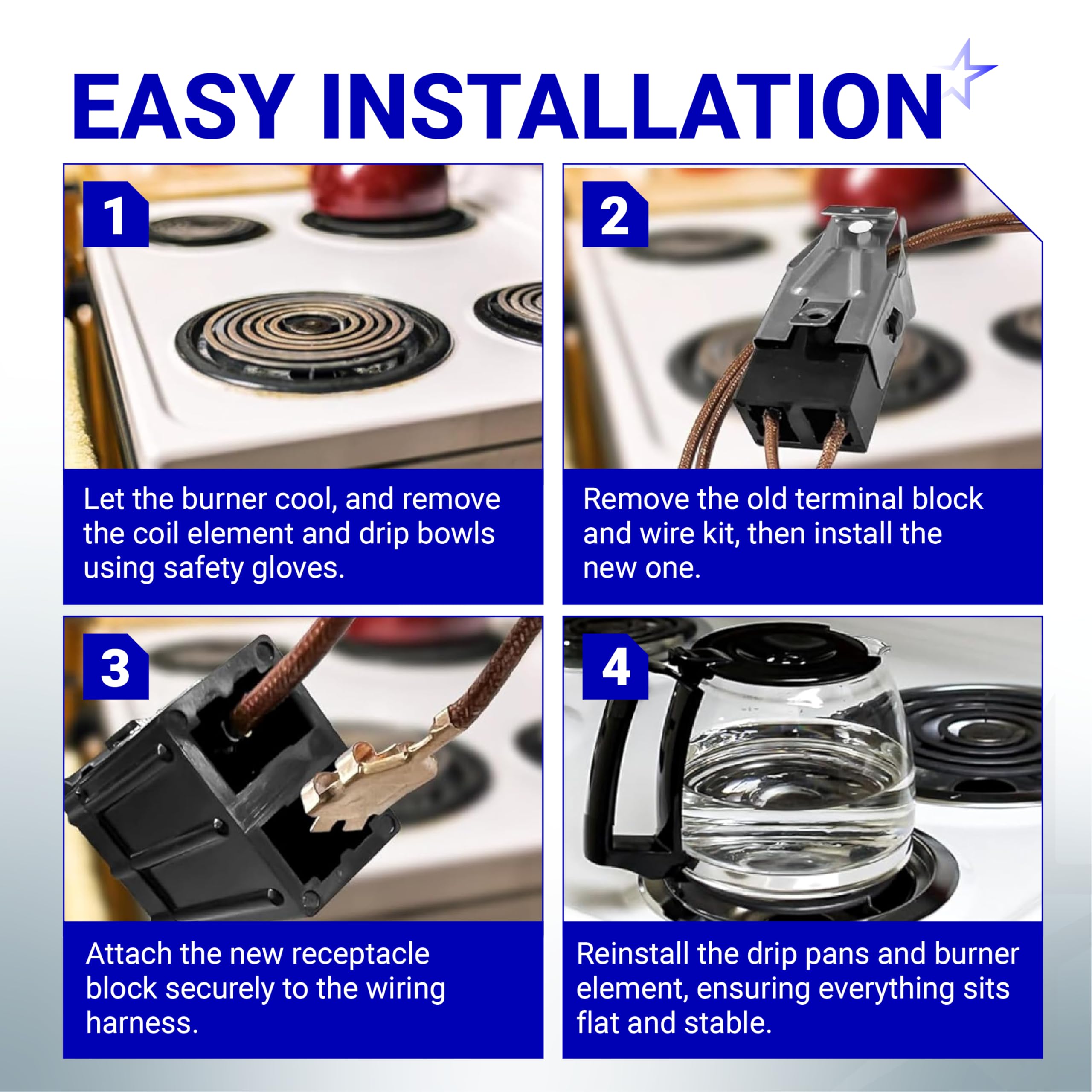 EASY INSTALLATION

1

Let the burner cool, and remove the coil element and drip bowls using safety gloves.

2

Remove the old terminal block and wire kit, then install the new one.

3

Attach the new receptacle block securely to the wiring harness.

4

Reinstall the drip pans and burner element, ensuring everything sits flat and stable.