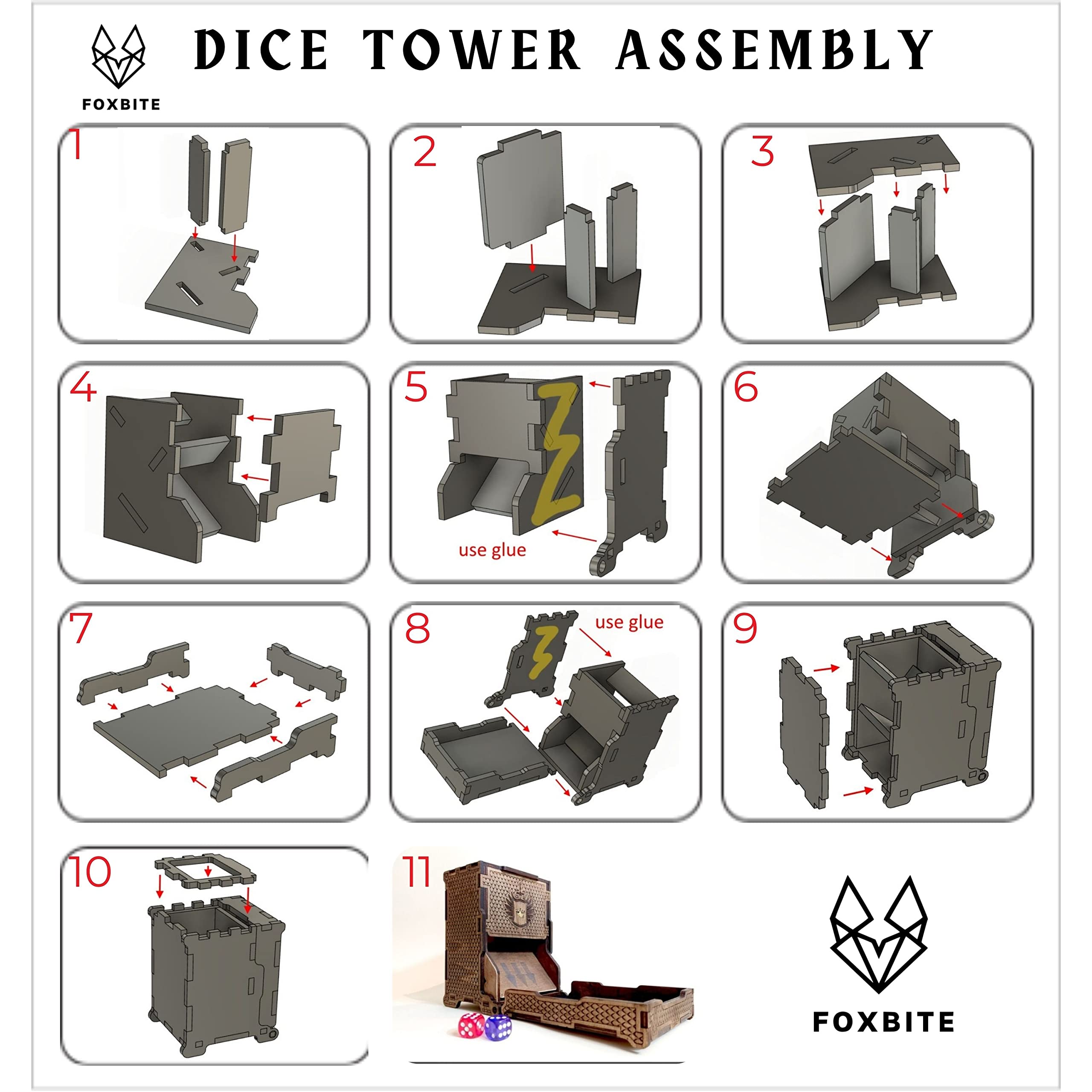 FOXBITE

DICE TOWER ASSEMBLY

1

2

3

4

5

use glue

6

7

8

use glue

9

10

11

FOXBITE