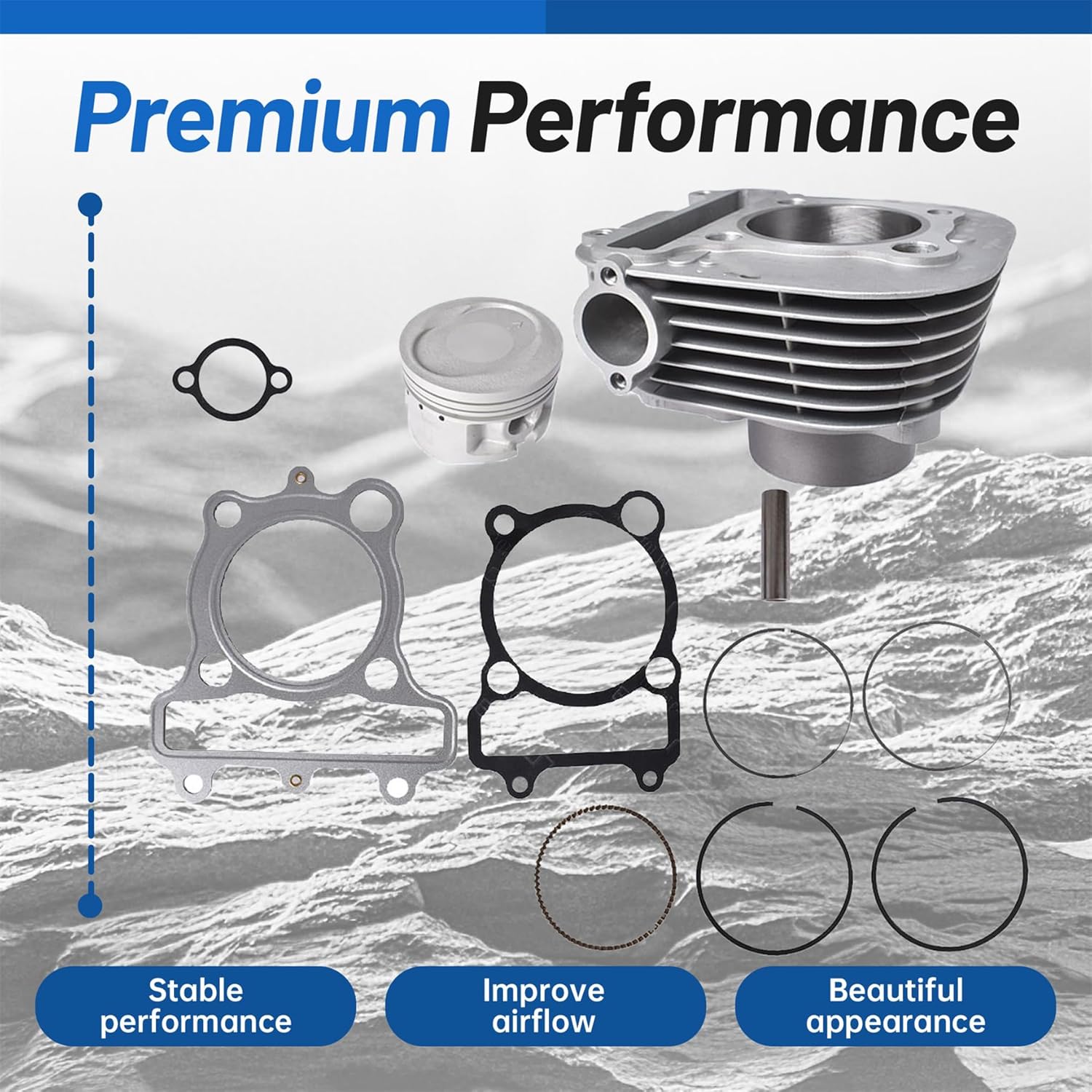 Premium Performance

Stable performance

Improve airflow

Beautiful appearance