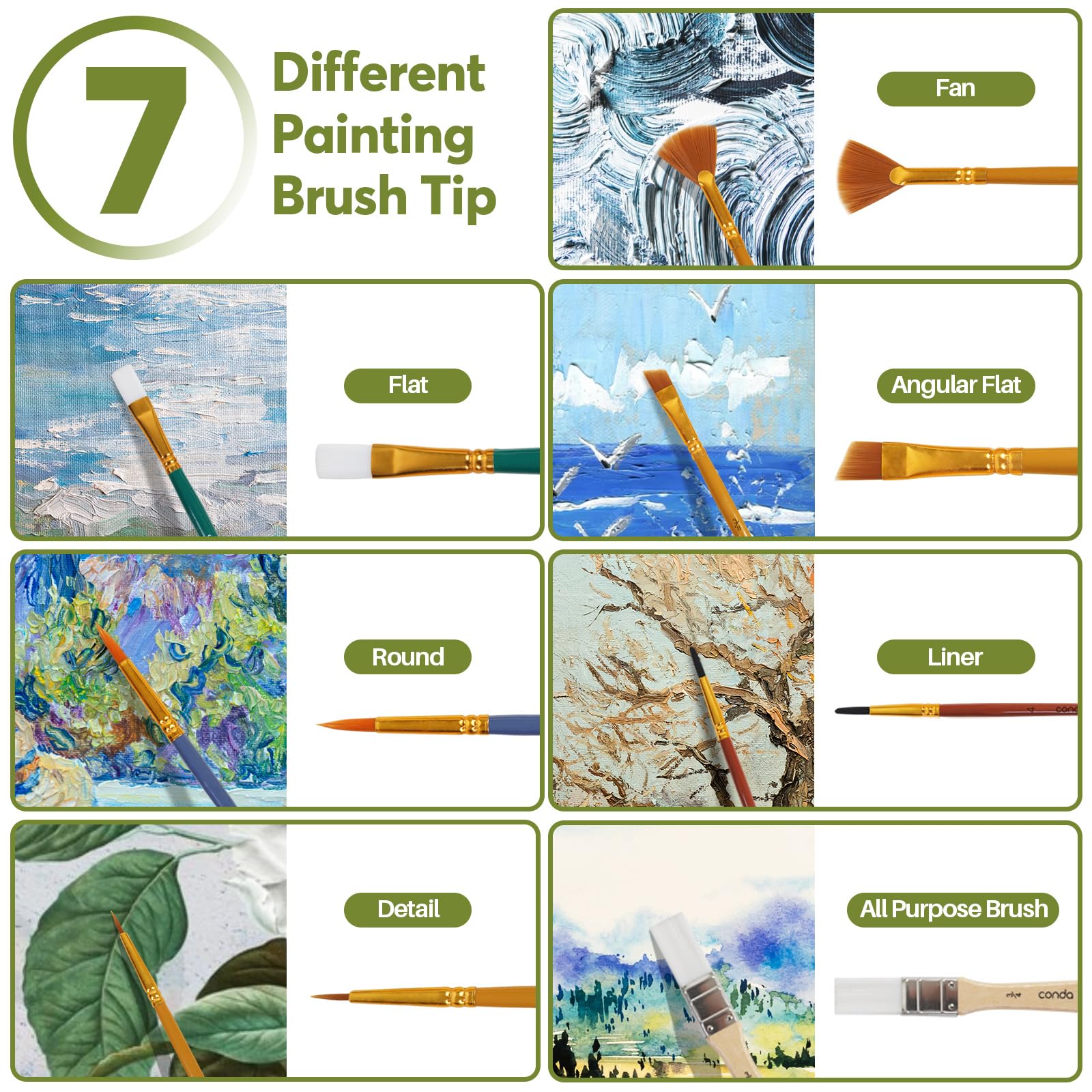 7 Different Painting Brush Tip

Fan

Flat

Angular Flat

Round

Liner

Detail

All Purpose Brush

conda