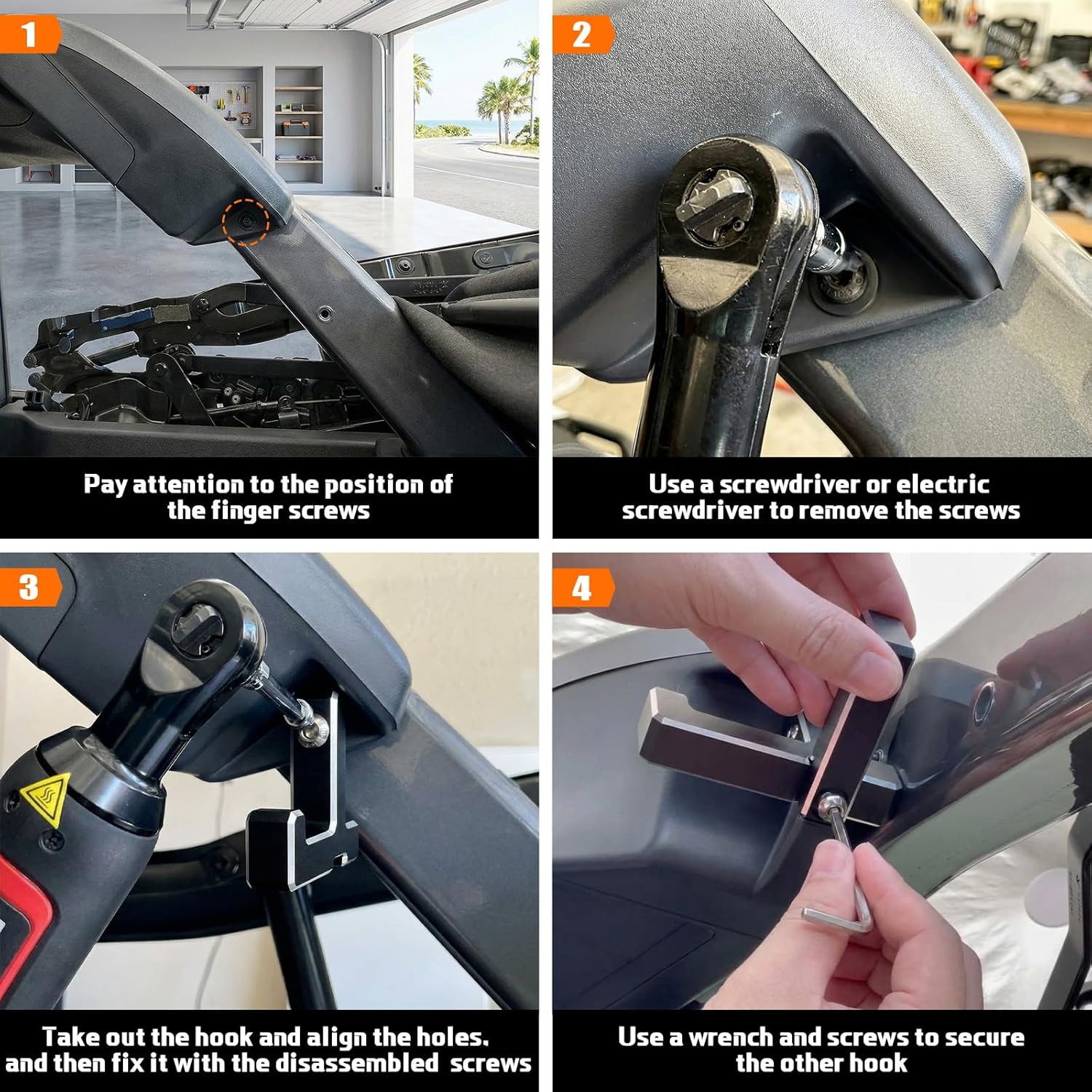 1

Pay attention to the position of the finger screws

2

Use a screwdriver or electric screwdriver to remove the screws

3

Take out the hook and align the holes. and then fix it with the disassembled screws

4

Use a wrench and screws to secure the other hook