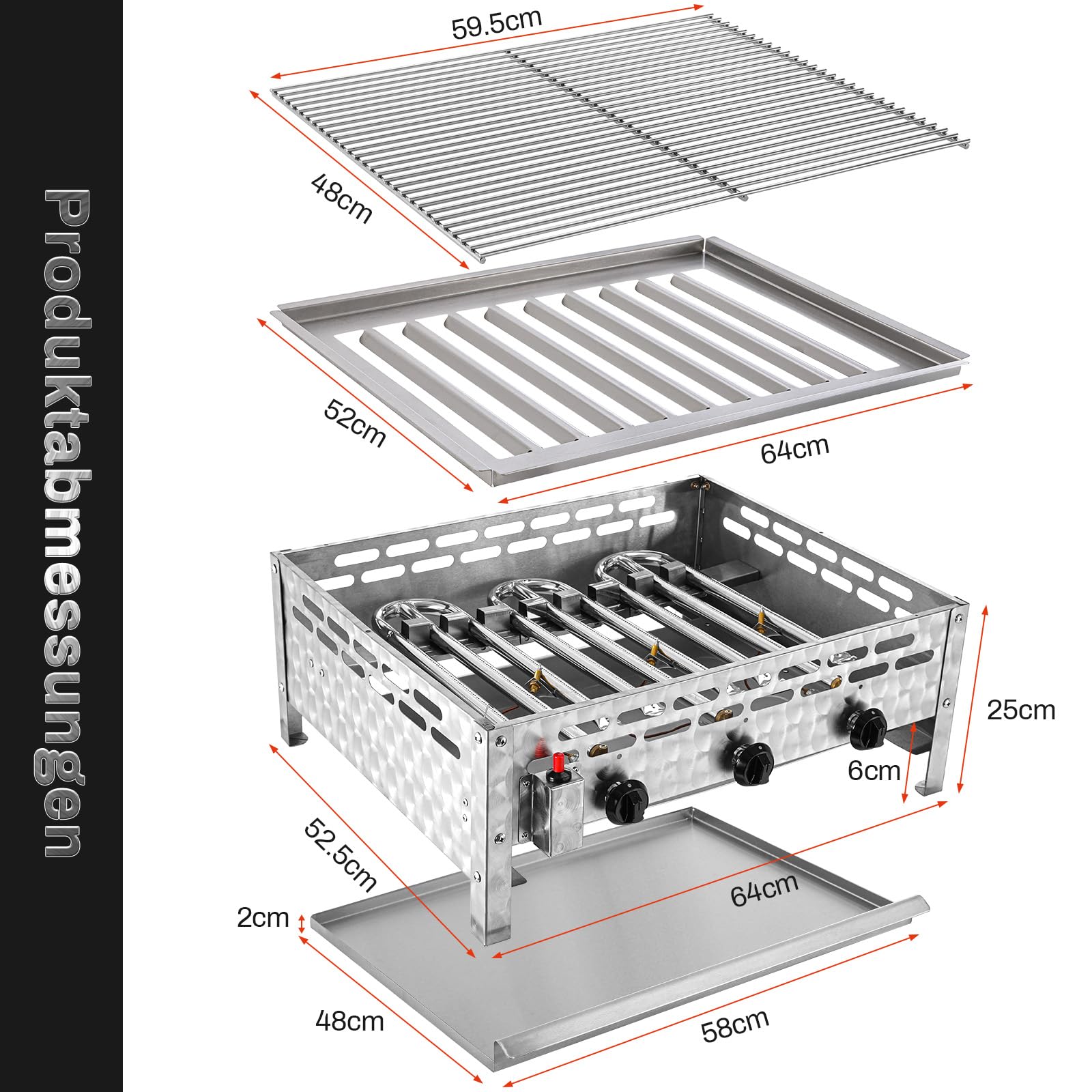 Produktabmessungen

59.5cm

48cm

52cm

64cm

25cm

6cm

52.5cm

64cm

2cm

48cm

58cm