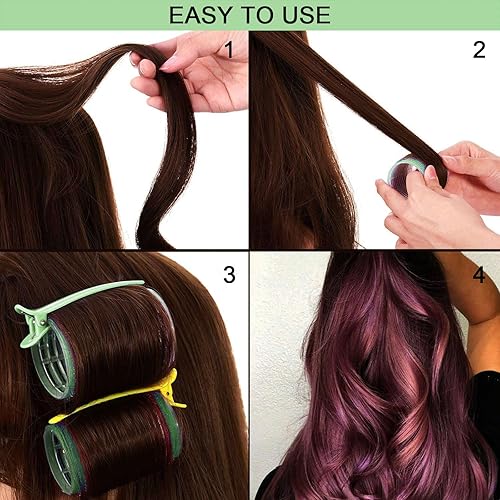 EASY TO USE

1

2

3

4