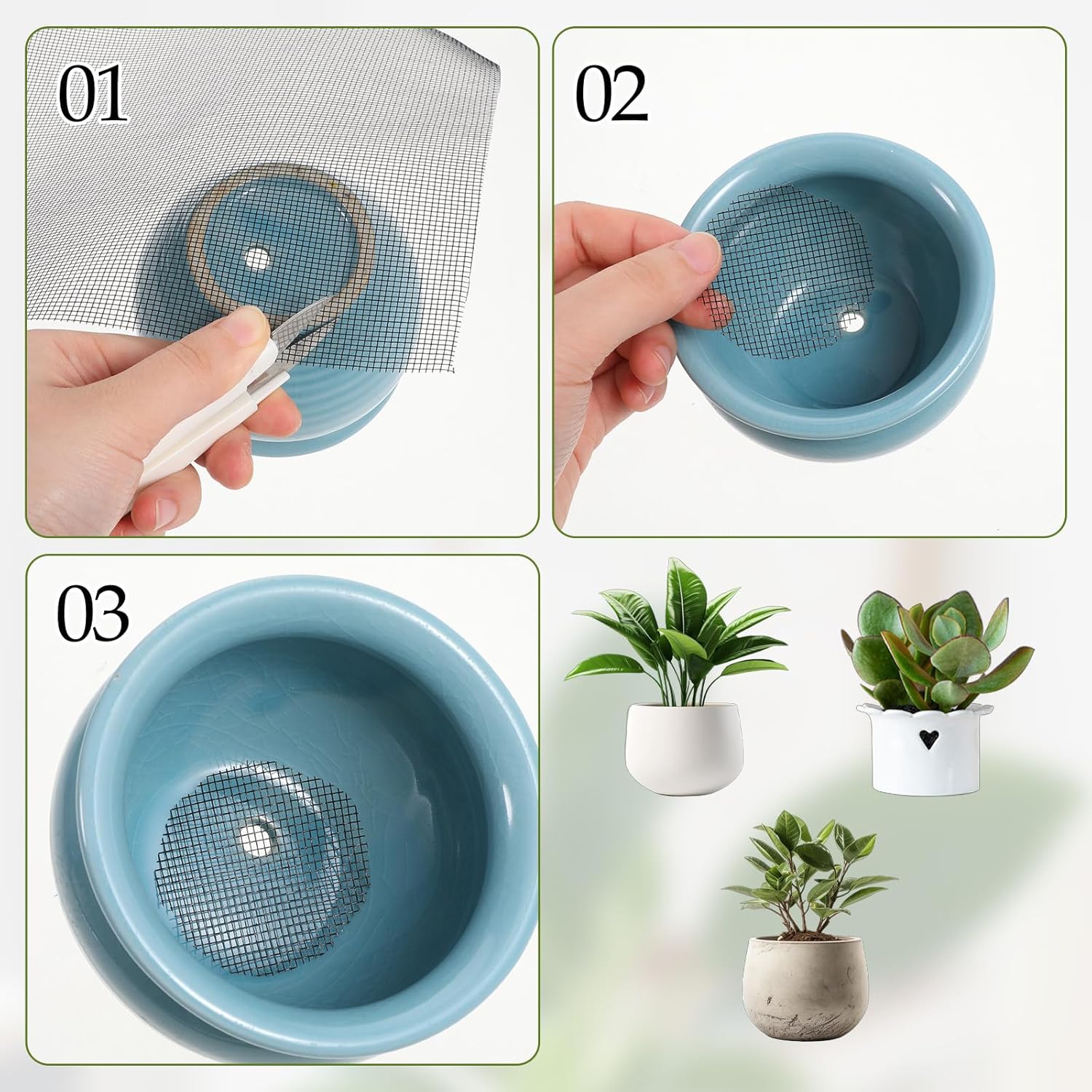 01

02

03