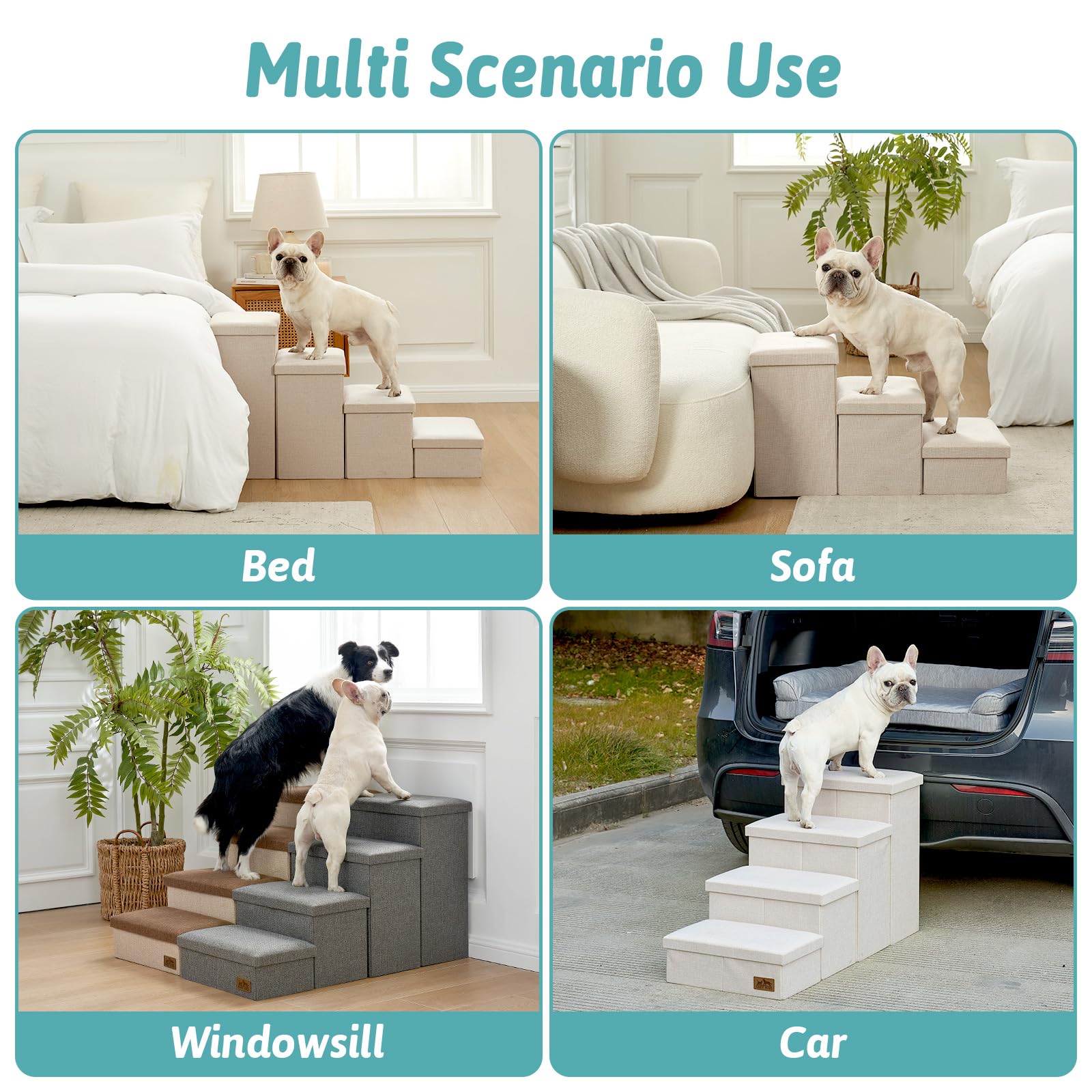 Multi Scenario Use

Bed

Sofa

Windowsill

Car