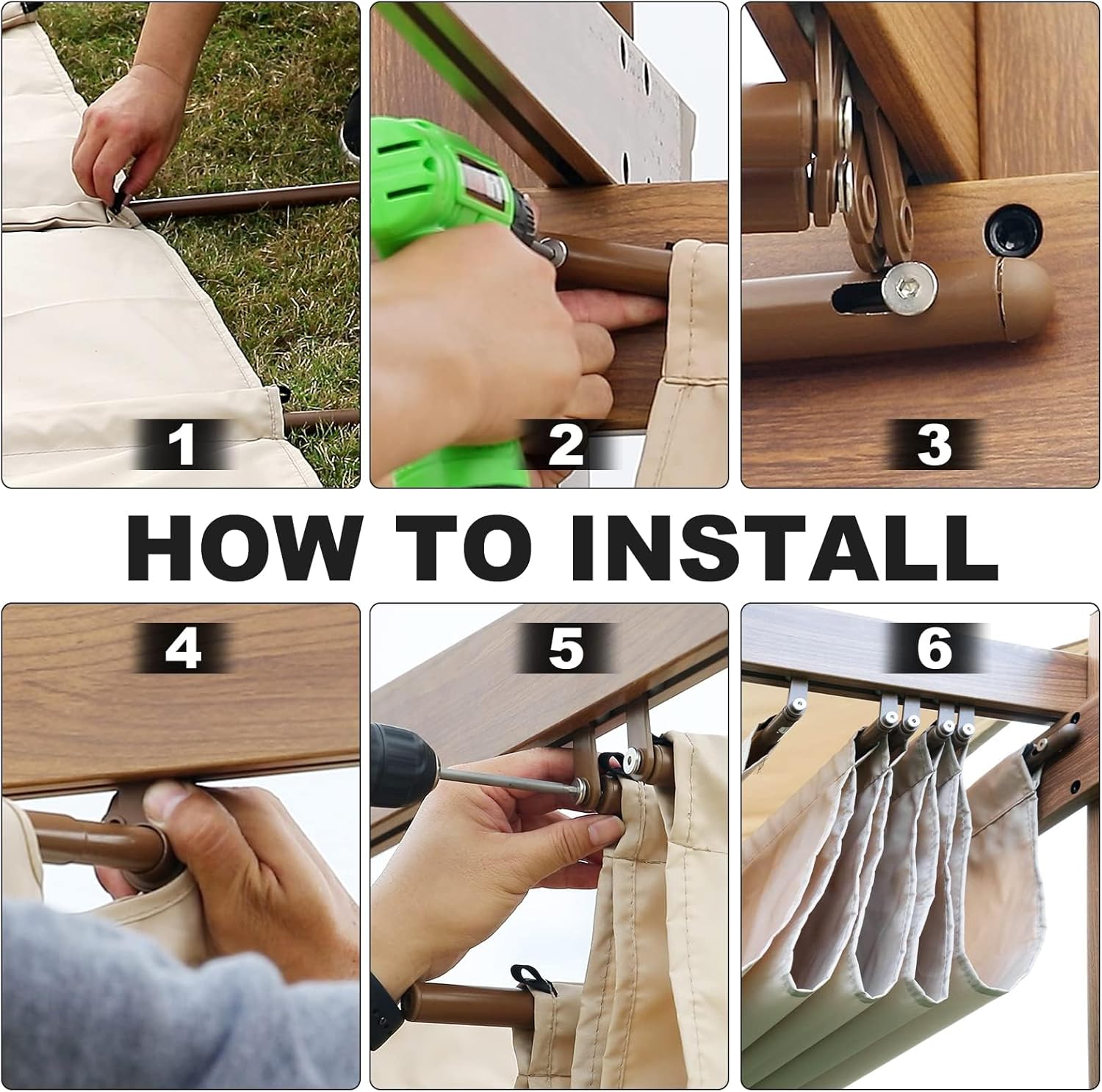 1

2

3

HOW TO INSTALL

4

5

6