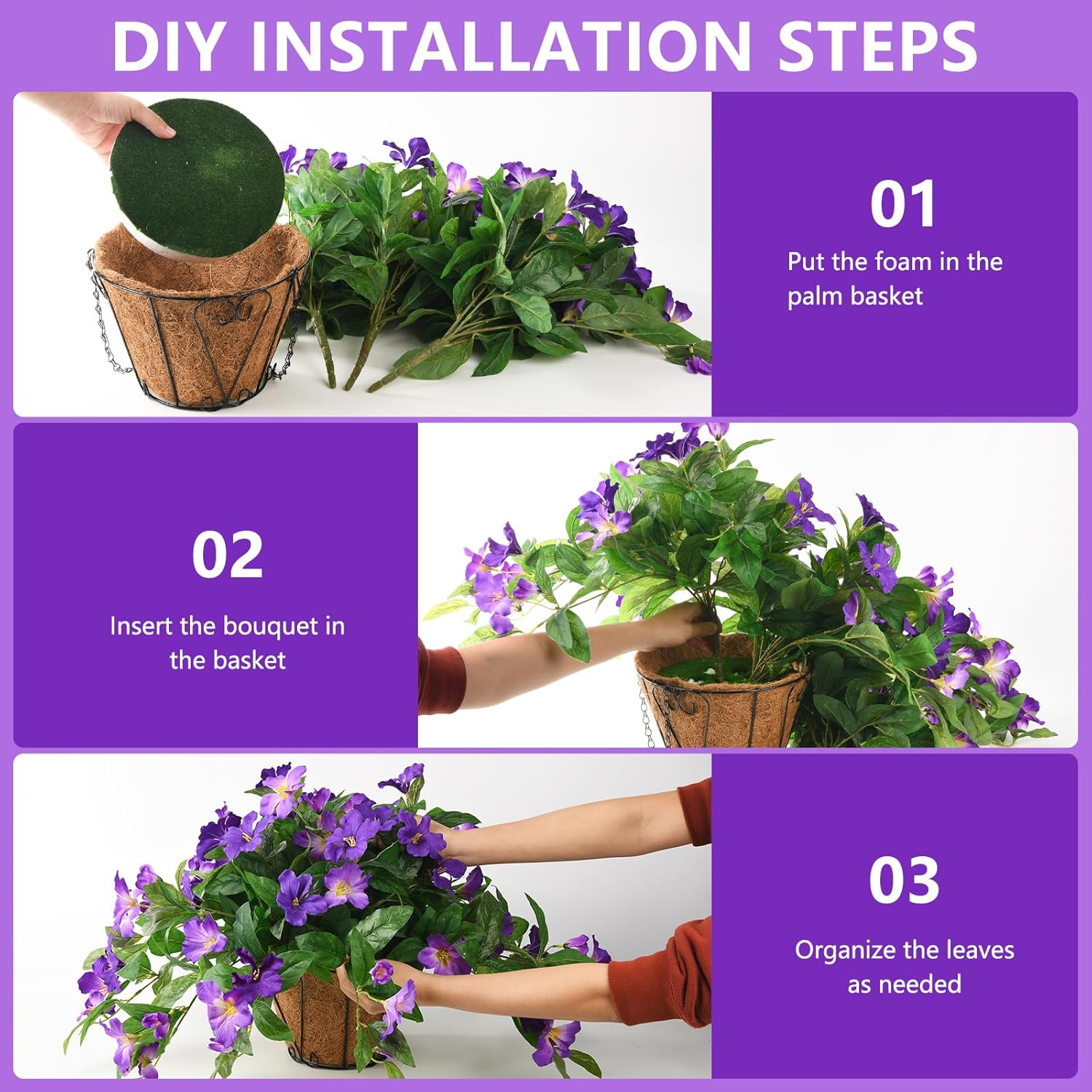 DIY INSTALLATION STEPS

01

Put the foam in the palm basket

02

Insert the bouquet in the basket

03

Organize the leaves as needed