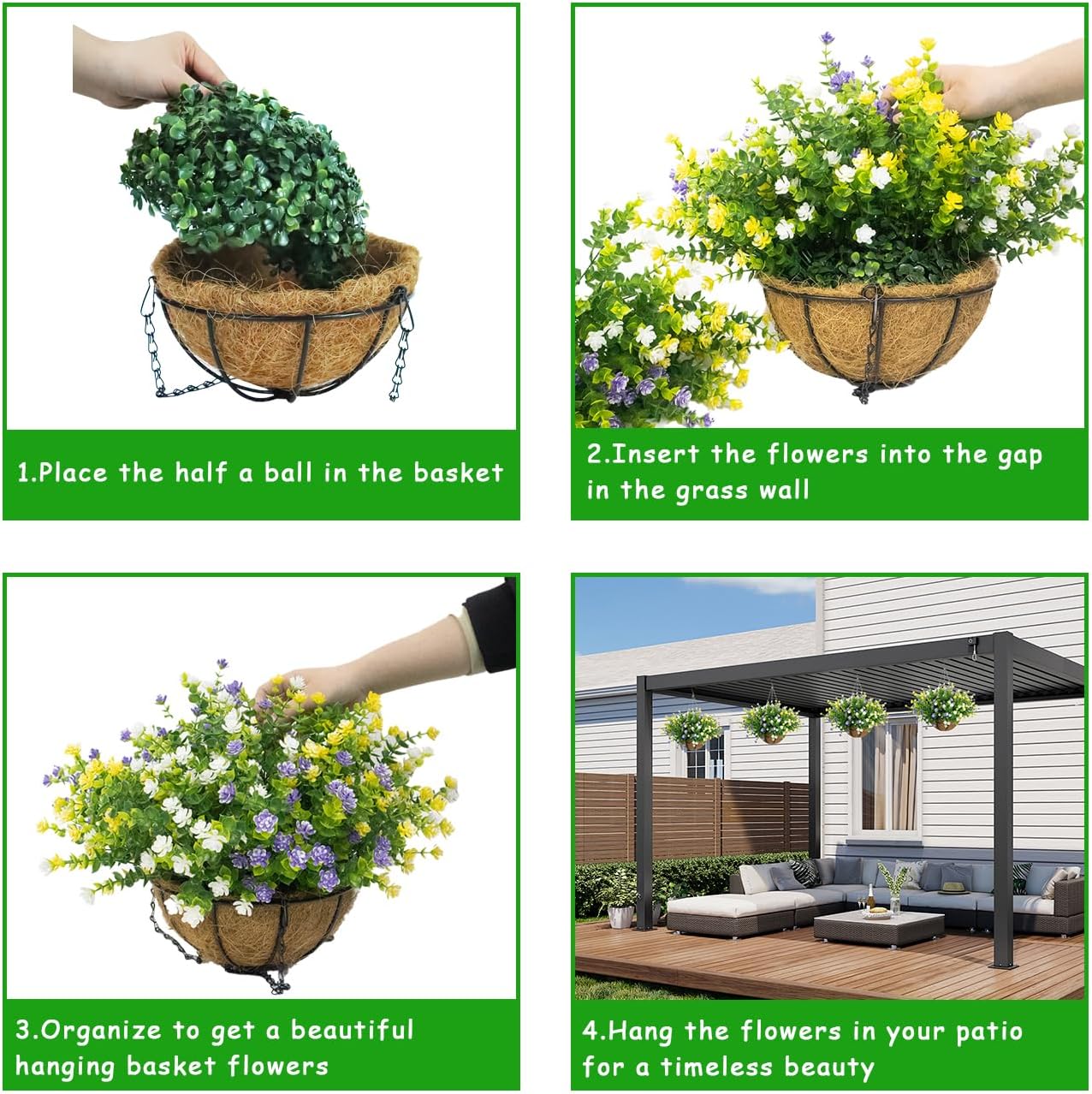 1.Place the half a ball in the basket

2.Insert the flowers into the gap in the grass wall

3.Organize to get a beautiful hanging basket flowers

4.Hang the flowers in your patio for a timeless beauty