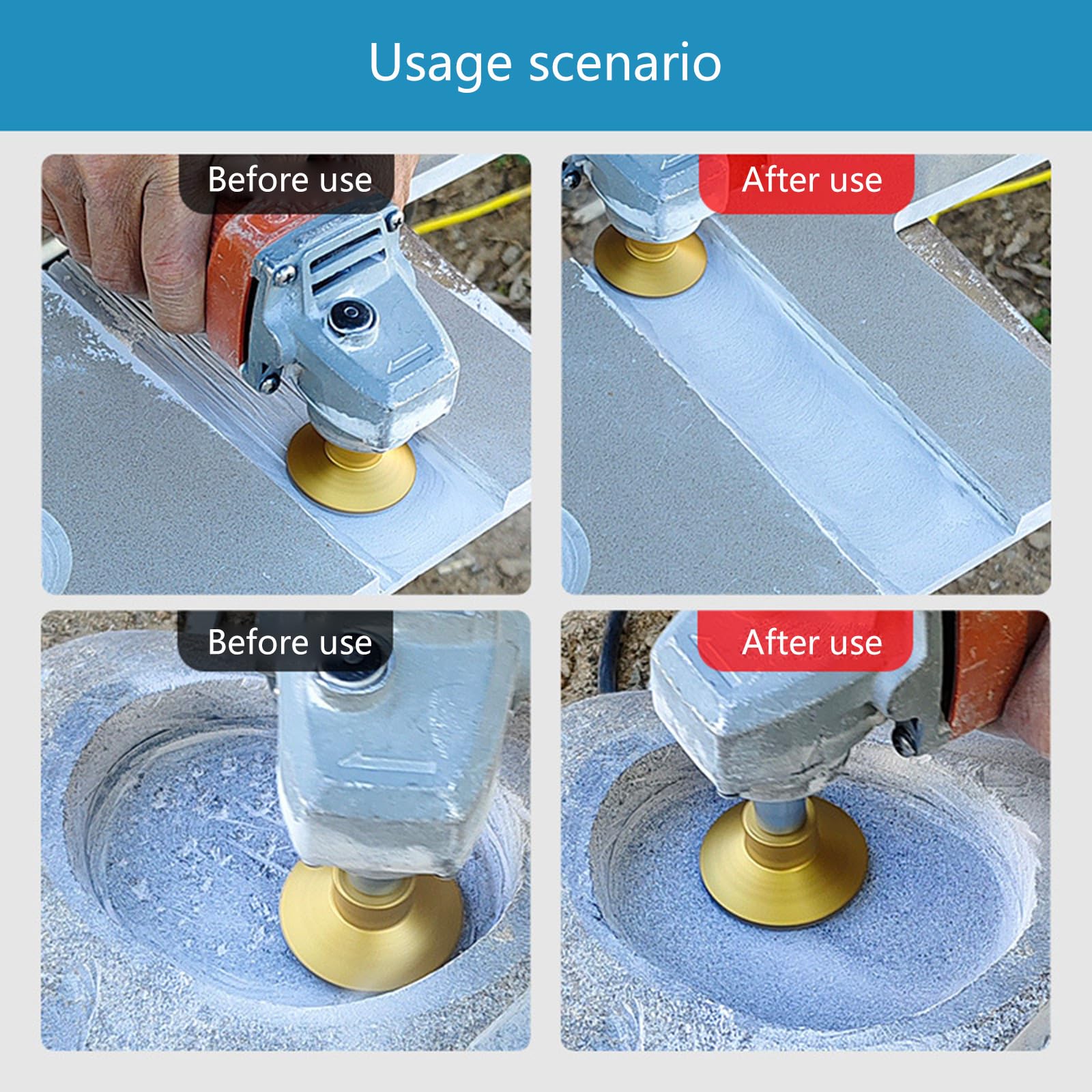 Usage scenario

Before use

After use

Before use

After use