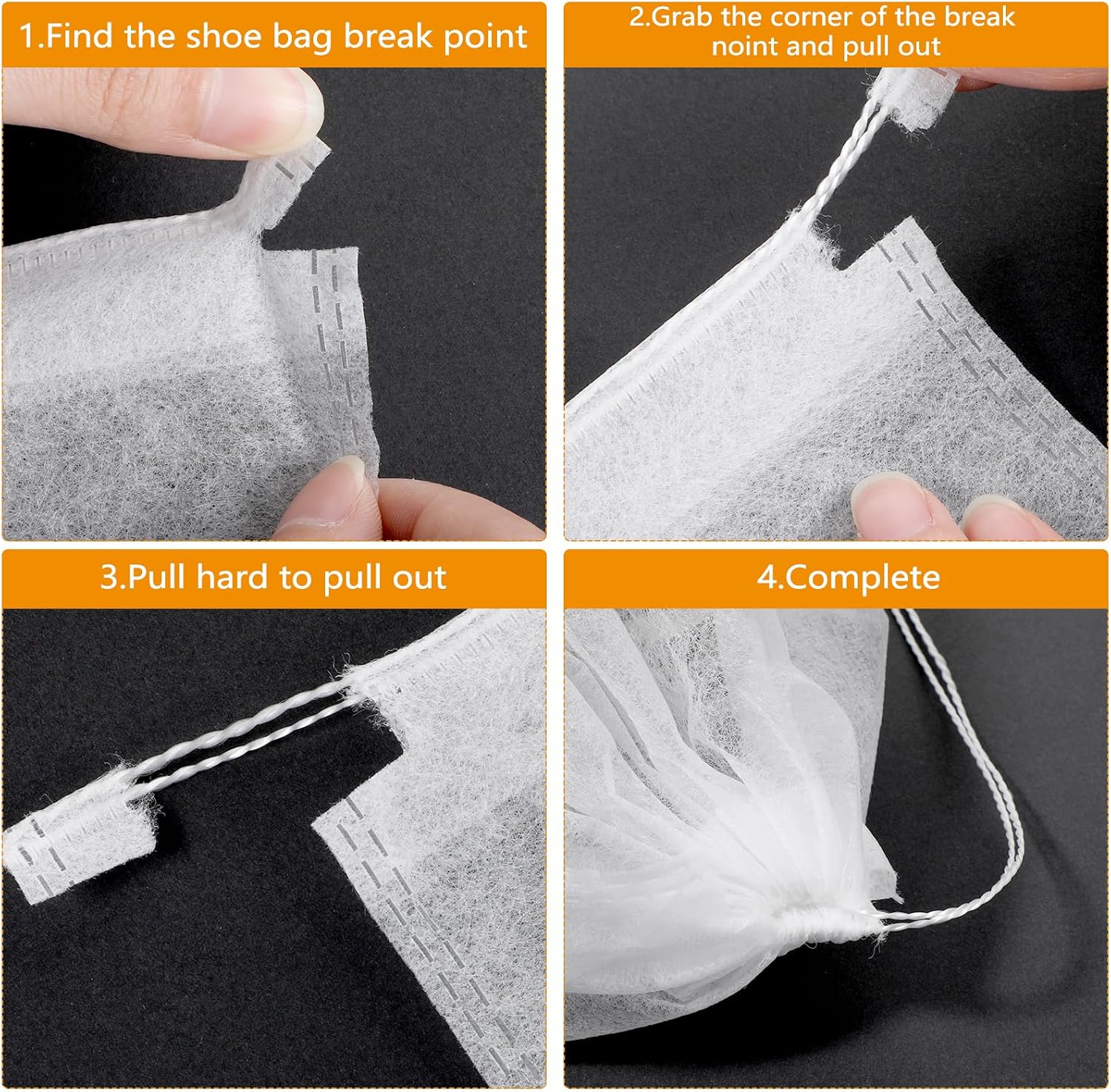 1.Find the shoe bag break point

2.Grab the corner of the break noint and pull out

3.Pull hard to pull out

4.Complete