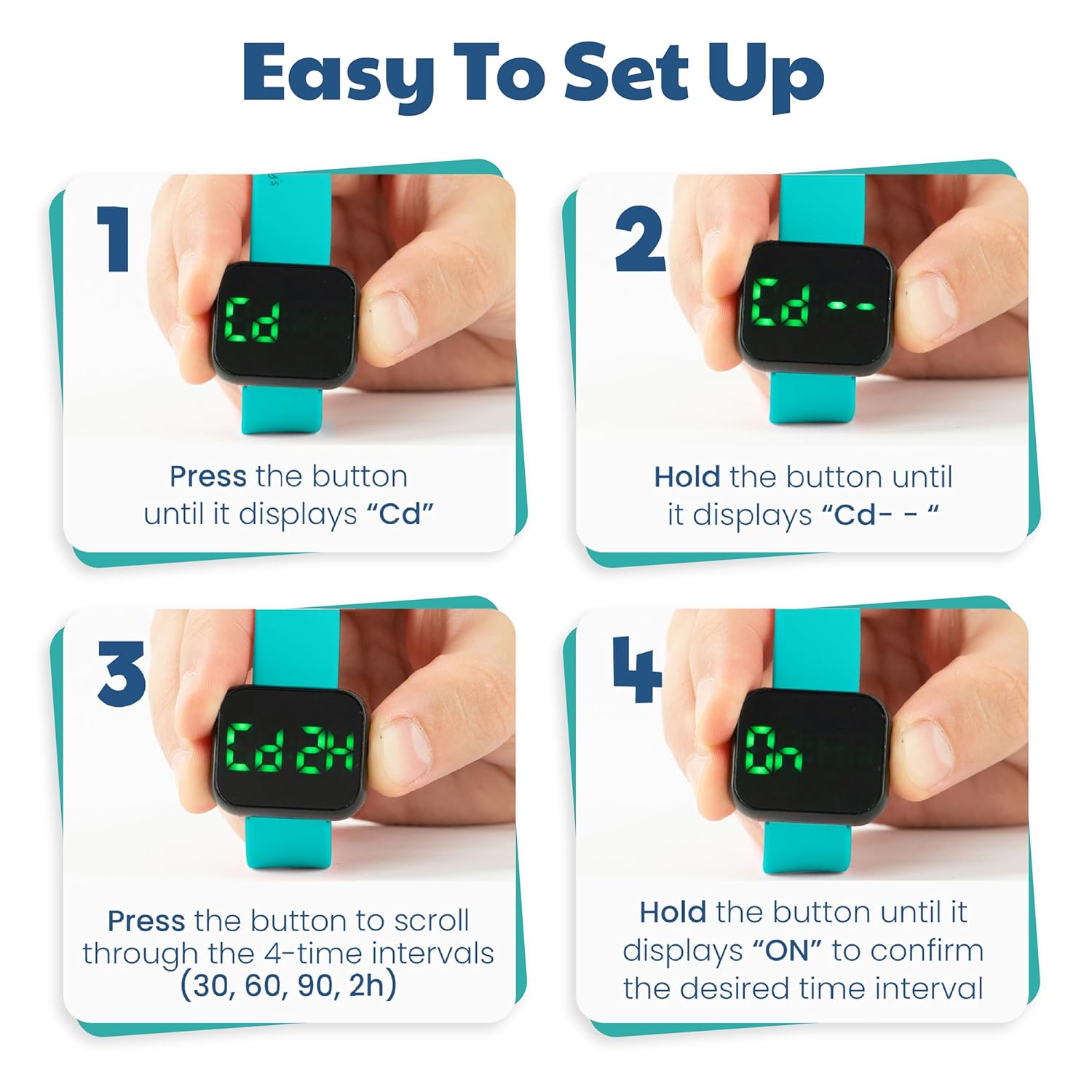 Easy To Set Up

1

Cd

Press the button until it displays “Cd”

2

Cd--

Hold the button until it displays “Cd- - “

3

Cd 2H

Press the button to scroll through the 4-time intervals (30, 60, 90, 2h)

4

On

Hold the button until it displays “ON” to confirm the desired time interval