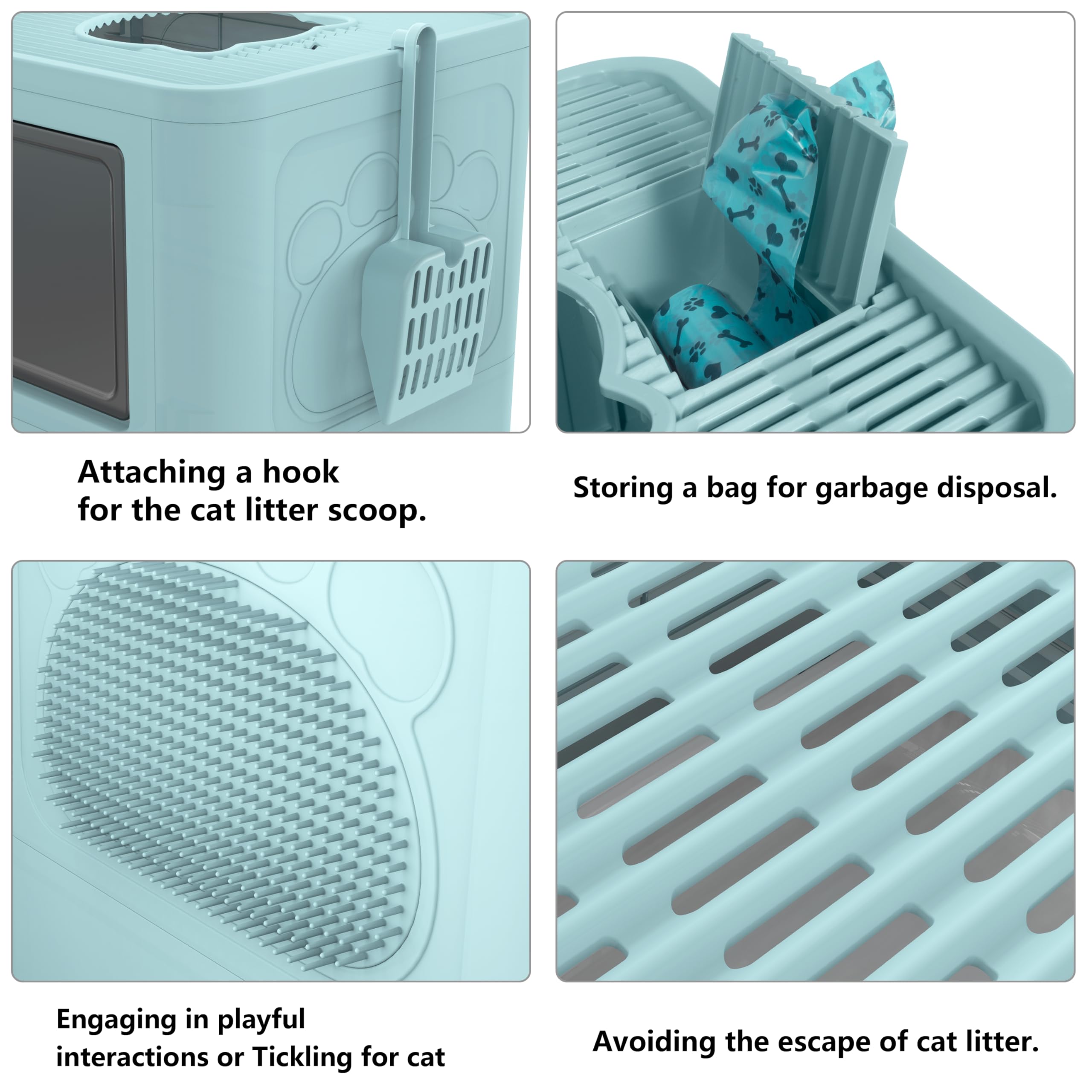 Attaching a hook
for the cat litter scoop.

Storing a bag for garbage disposal.

Engaging in playful
interactions or Tickling for cat

Avoiding the escape of cat litter.