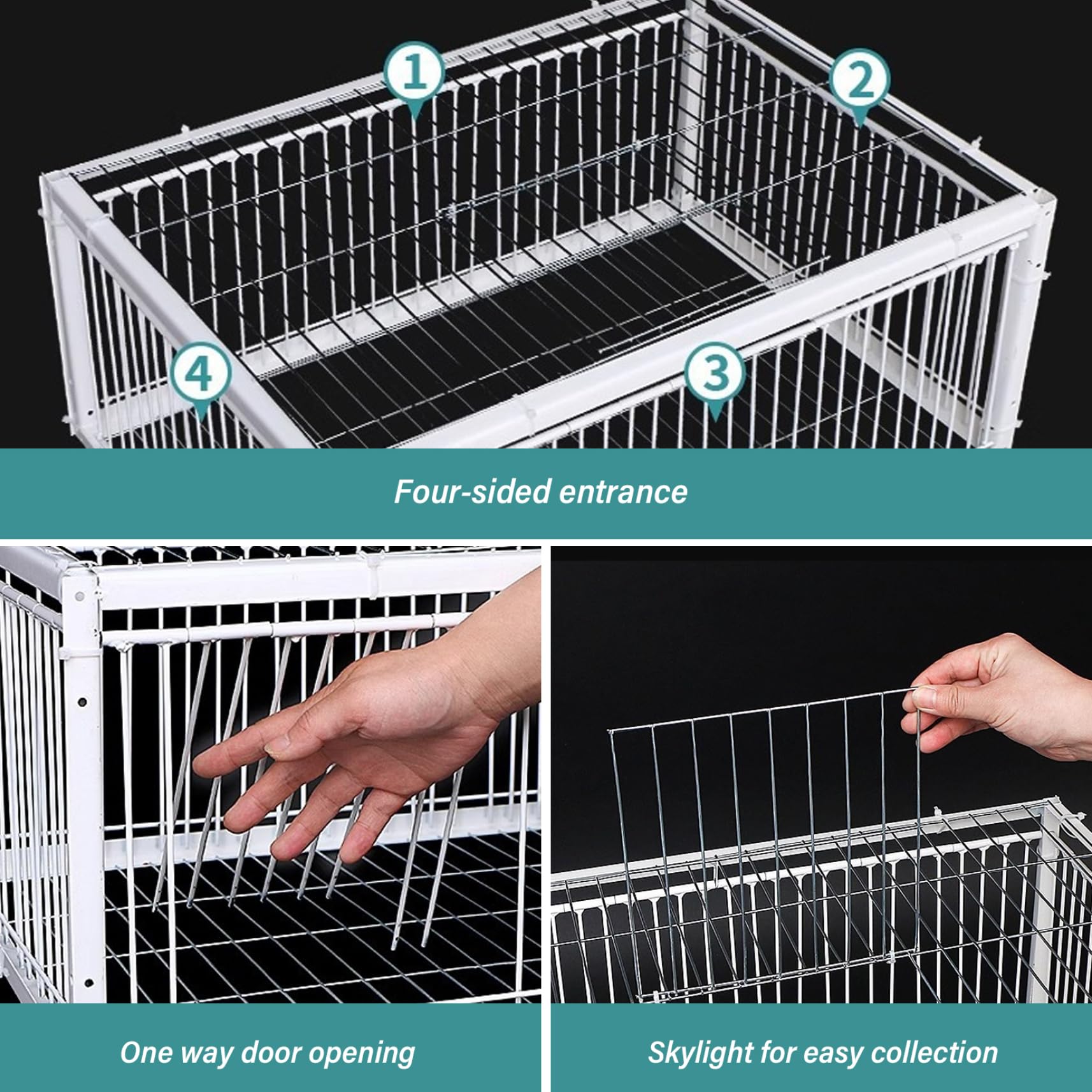 1
2
4
3
Four-sided entrance

One way door opening

Skylight for easy collection