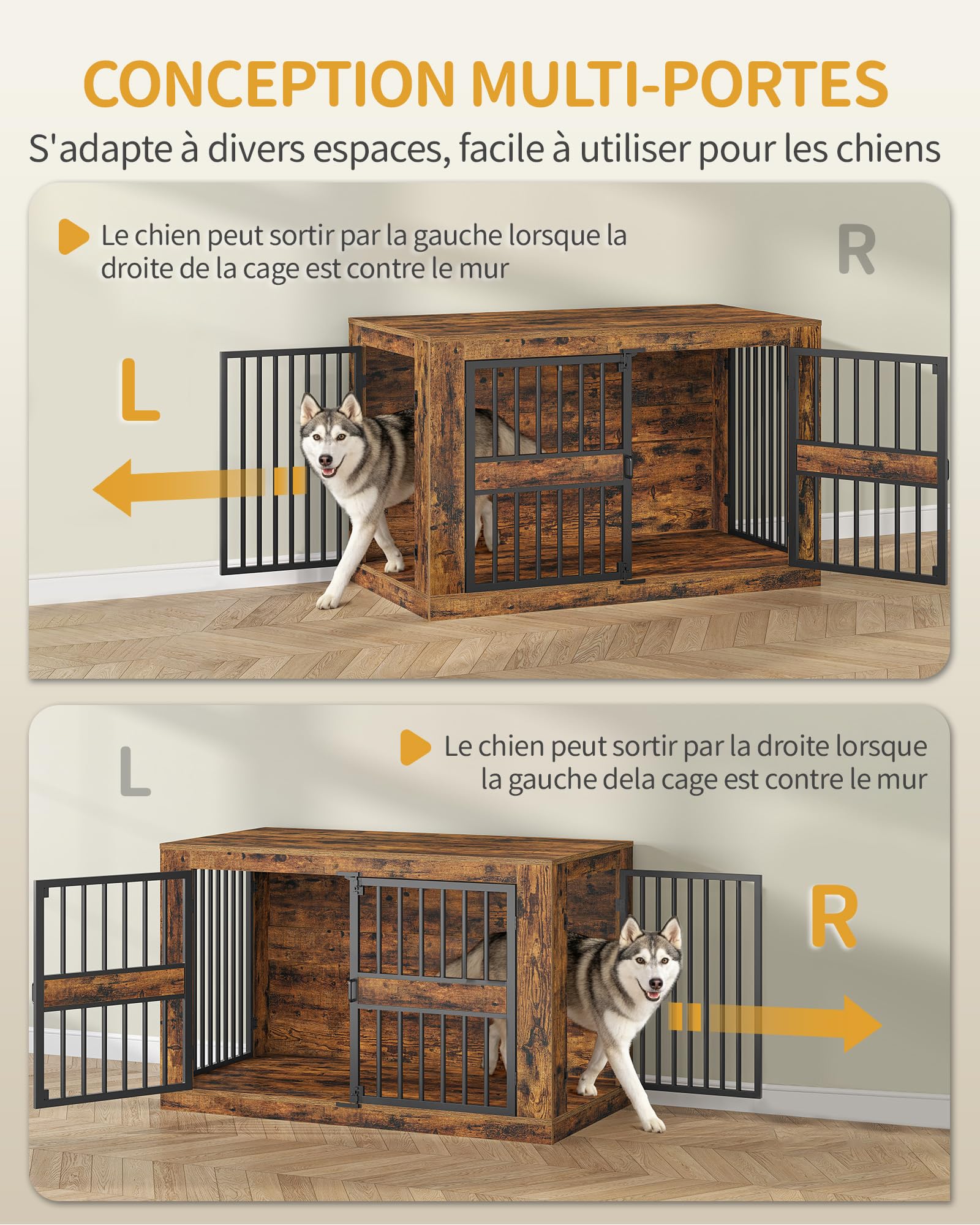 CONCEPTION MULTI-PORTES

S'adapte à divers espaces, facile à utiliser pour les chiens

Le chien peut sortir par la gauche lorsque la droite de la cage est contre le mur

R

L

L

Le chien peut sortir par la droite lorsque la gauche dela cage est contre le mur

R