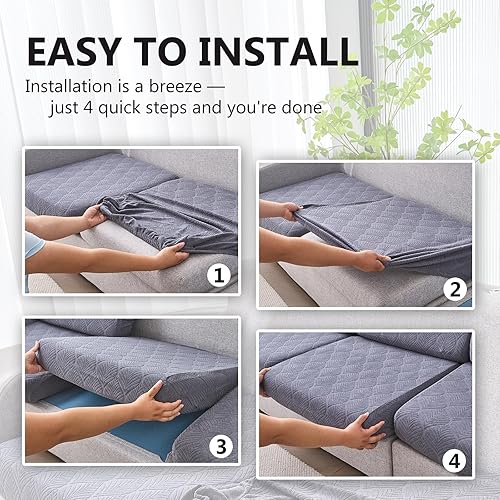 EASY TO INSTALL

Installation is a breeze — just 4 quick steps and you're done

1

2

3

4