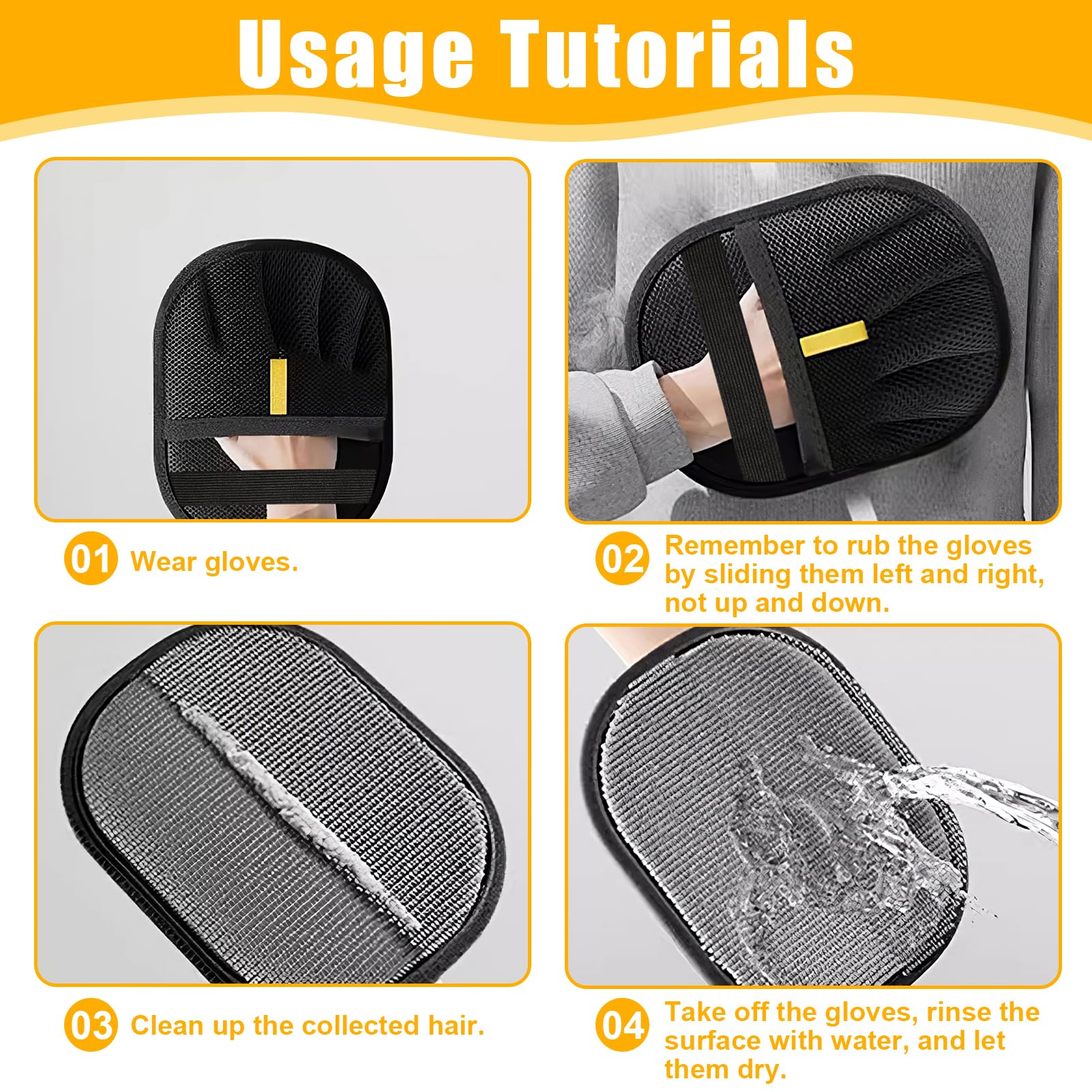 Usage Tutorials

01 Wear gloves.

02 Remember to rub the gloves by sliding them left and right, not up and down.

03 Clean up the collected hair.

04 Take off the gloves, rinse the surface with water, and let them dry.