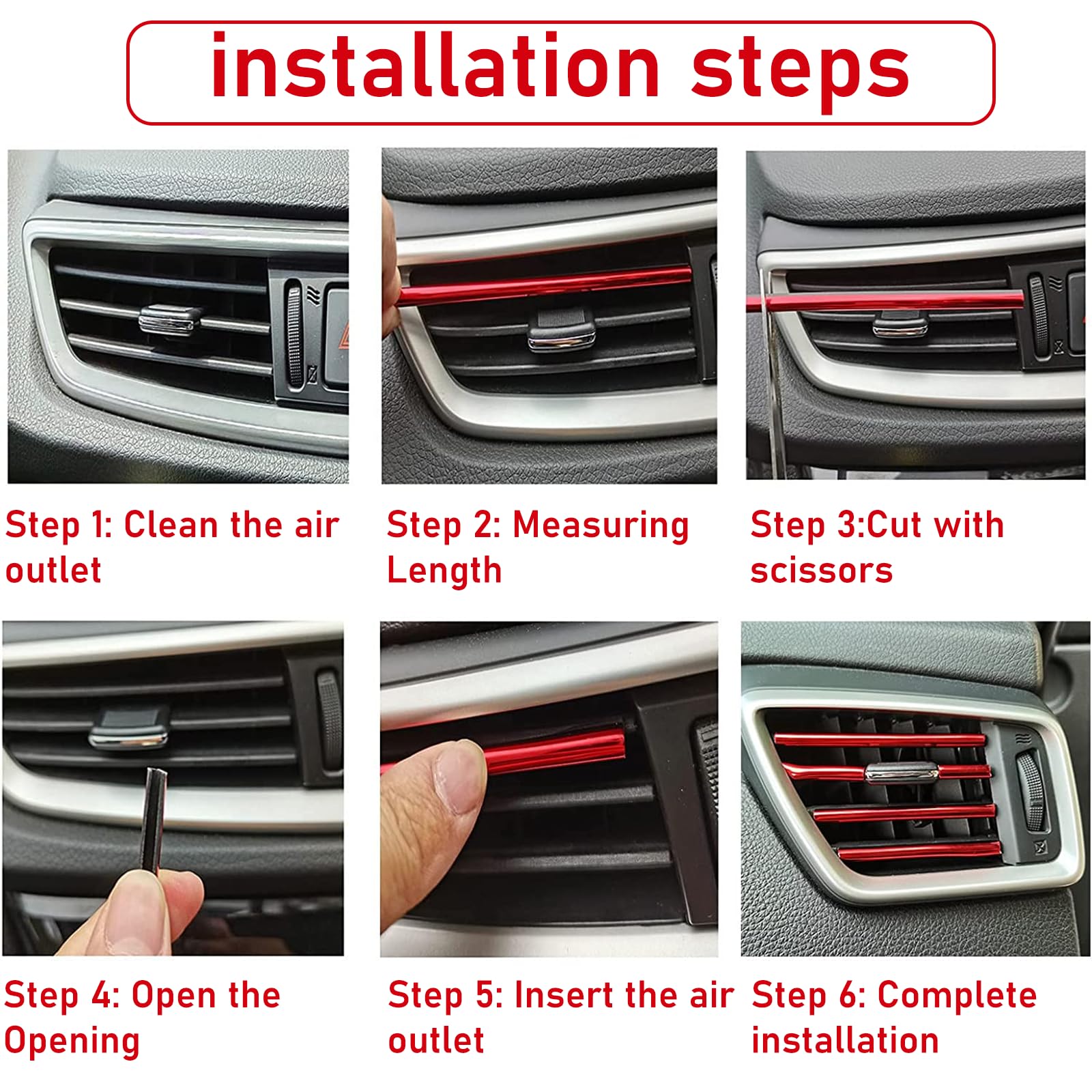 installation steps

Step 1: Clean the air outlet

Step 2: Measuring Length

Step 3:Cut with scissors

Step 4: Open the Opening

Step 5: Insert the air outlet

Step 6: Complete installation