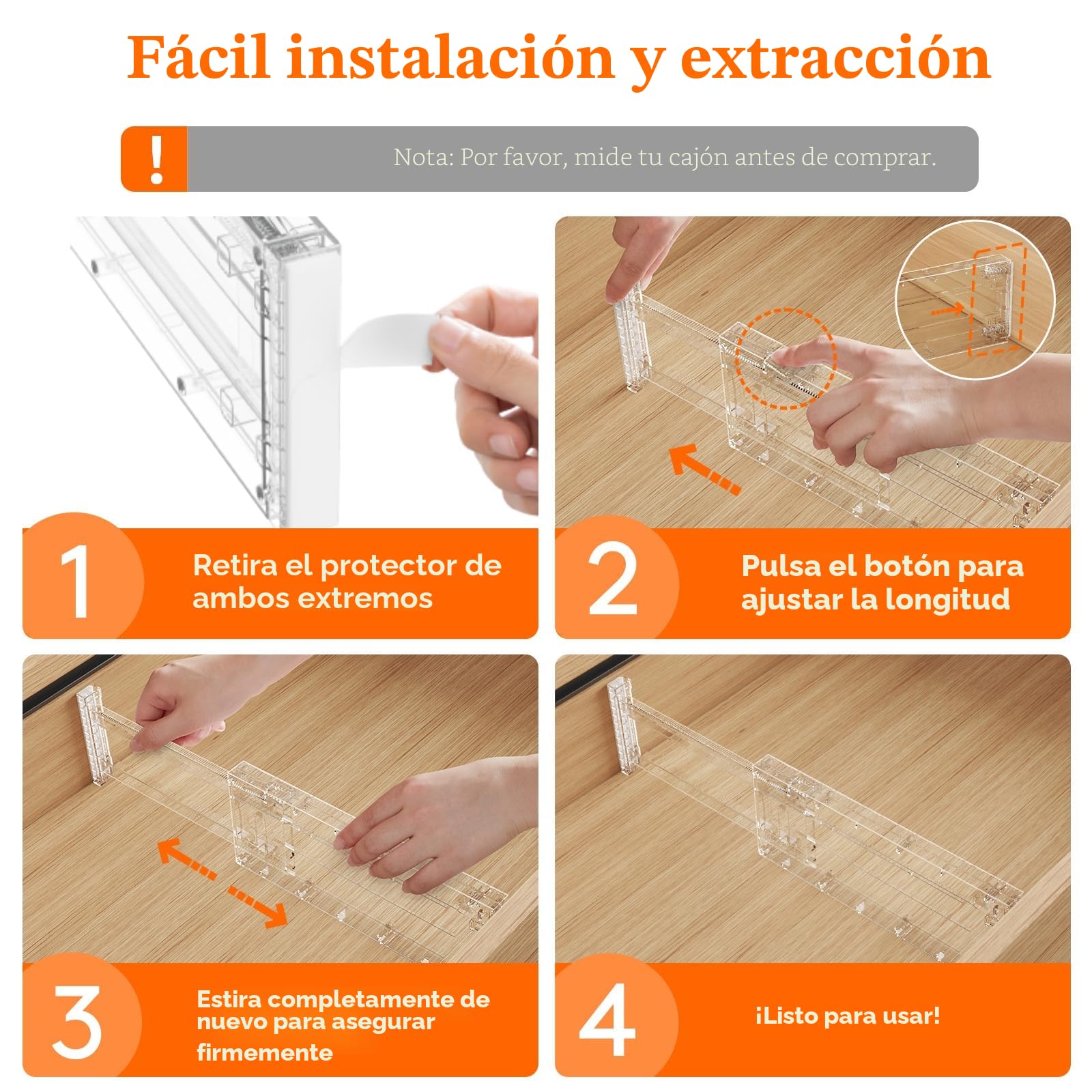 Fácil instalación y extracción

!

Nota: Por favor, mide tu cajón antes de comprar.

1

Retira el protector de ambos extremos

2

Pulsa el botón para ajustar la longitud

3

Estira completamente de nuevo para asegurar firmemente

4

¡Listo para usar!